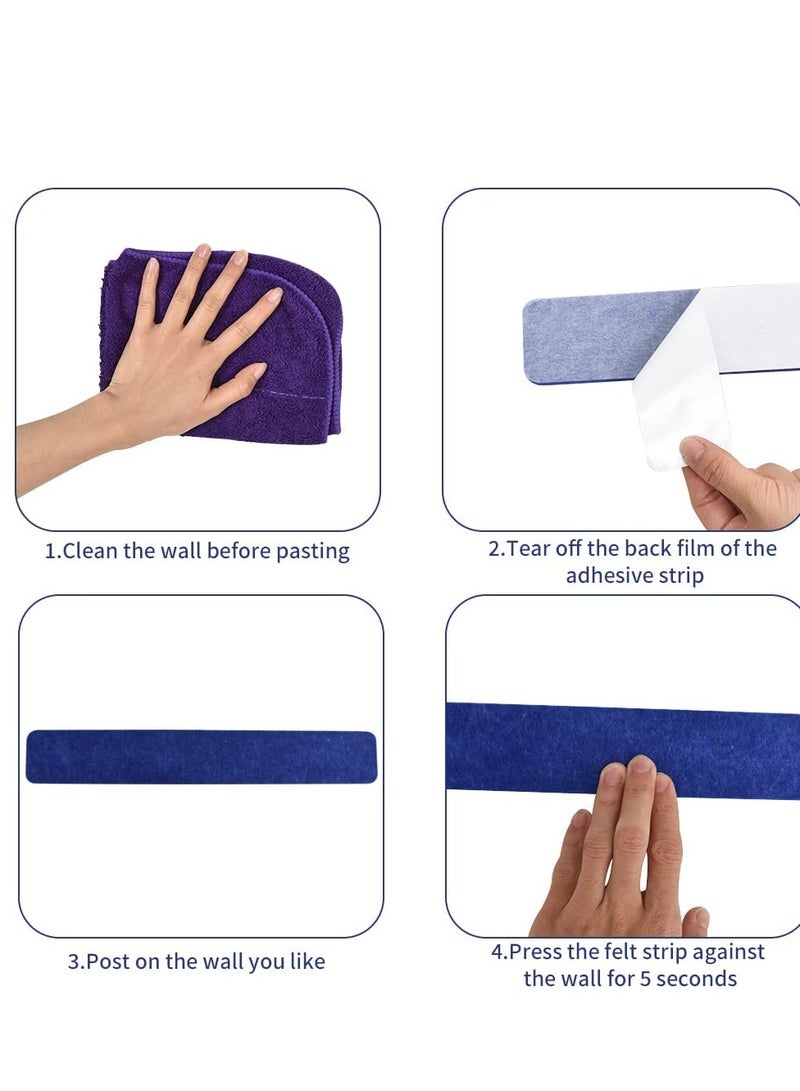 1.Clean the wall before pasting

2.Tear off the back film of the adhesive strip

3.Post on the wall you like

4.Press the felt strip against the wall for 5 seconds