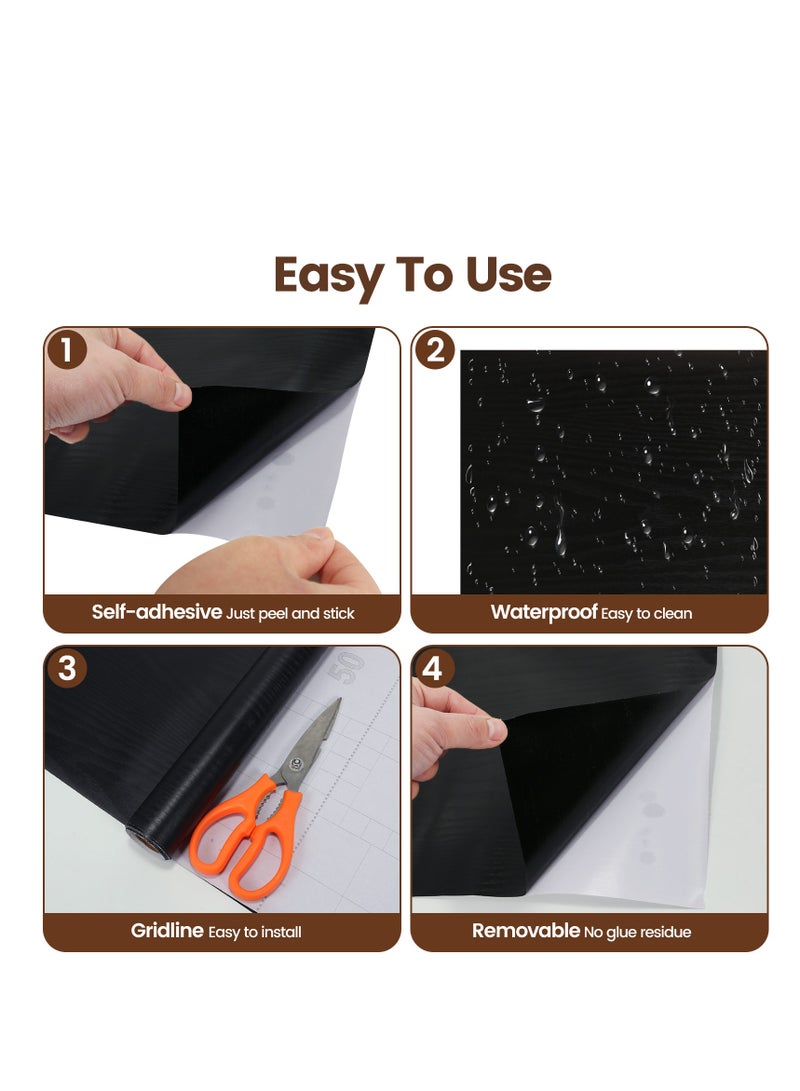 Easy To Use

1

Self-adhesive Just peel and stick

2

Waterproof Easy to clean

3

50

Gridline Easy to install

4

Removable No glue residue