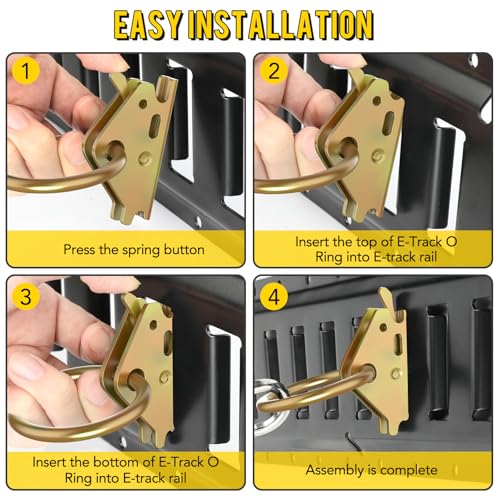 EASY INSTALLATION

1

Press the spring button

2

Insert the top of E-Track O Ring into E-track rail

3

Insert the bottom of E-Track O Ring into E-track rail

4

Assembly is complete