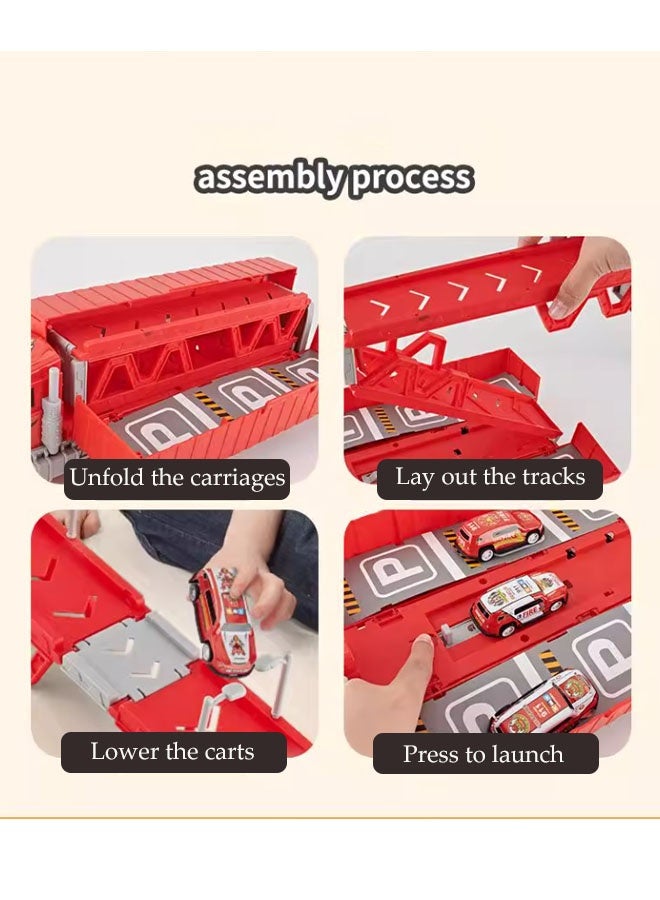 assembly process

Unfold the carriages

Lay out the tracks

Lower the carts

Press to launch