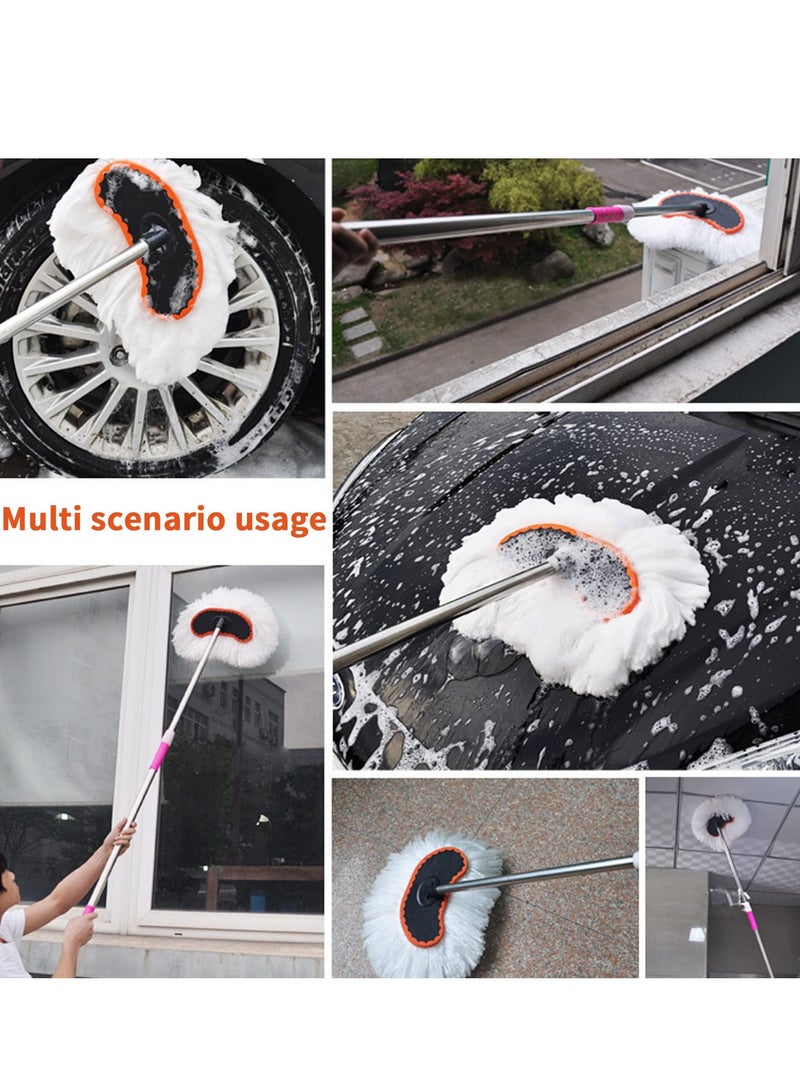 Multi scenario usage