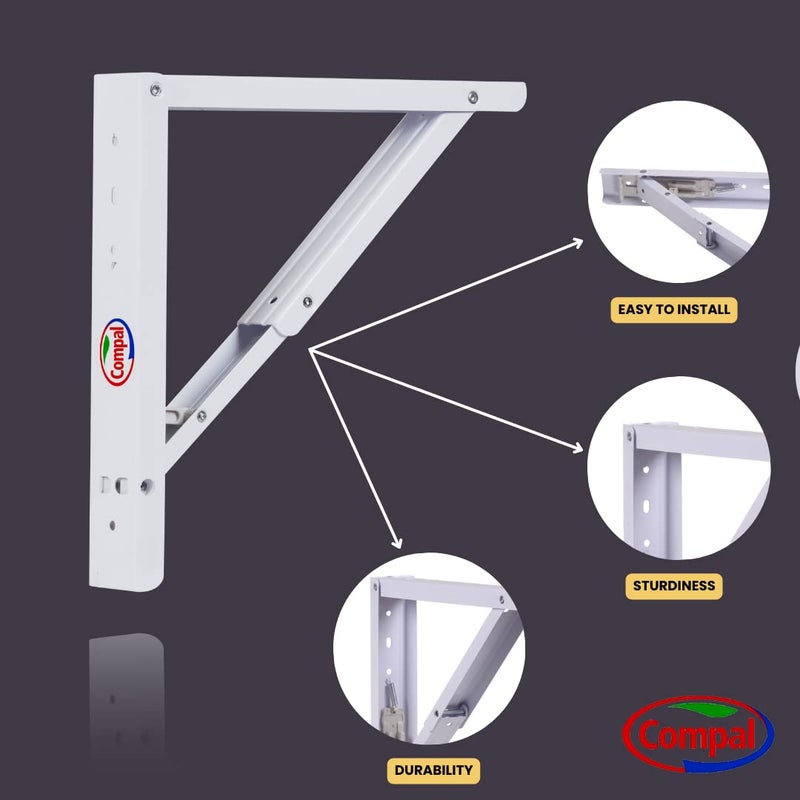 Compal

EASY TO INSTALL

STURDINESS

DURABILITY

Compal