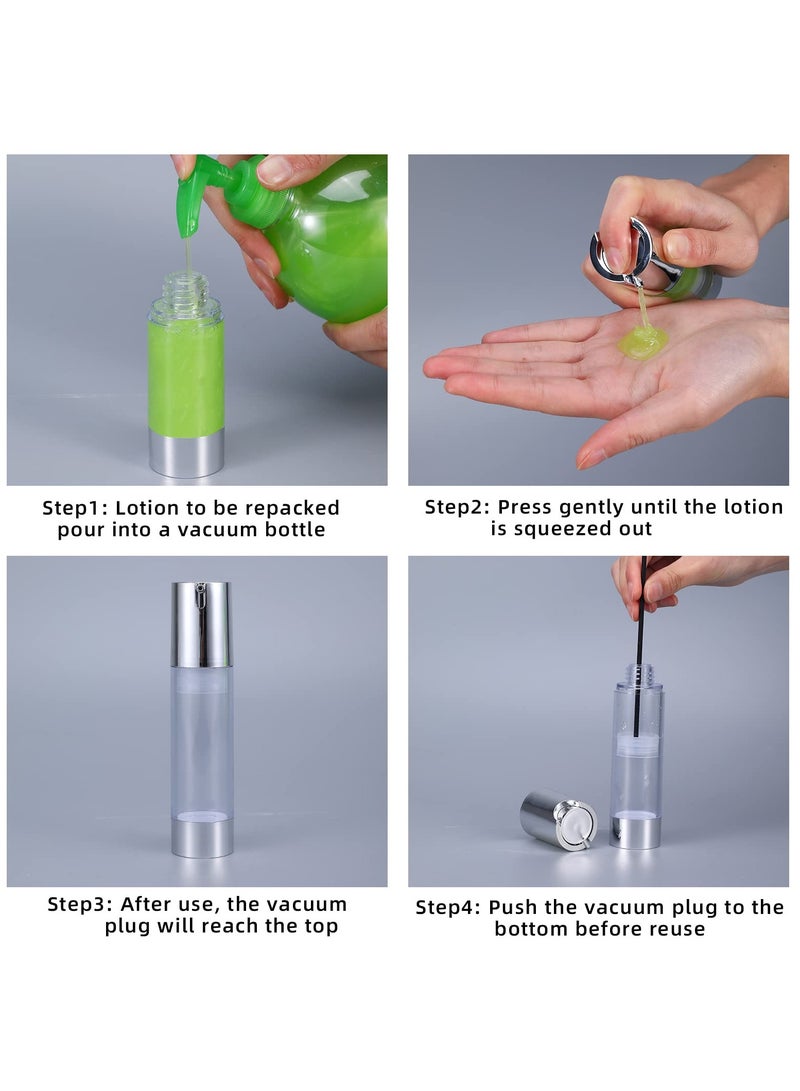 Step1: Lotion to be repacked pour into a vacuum bottle

Step2: Press gently until the lotion is squeezed out

Step3: After use, the vacuum plug will reach the top

Step4: Push the vacuum plug to the bottom before reuse