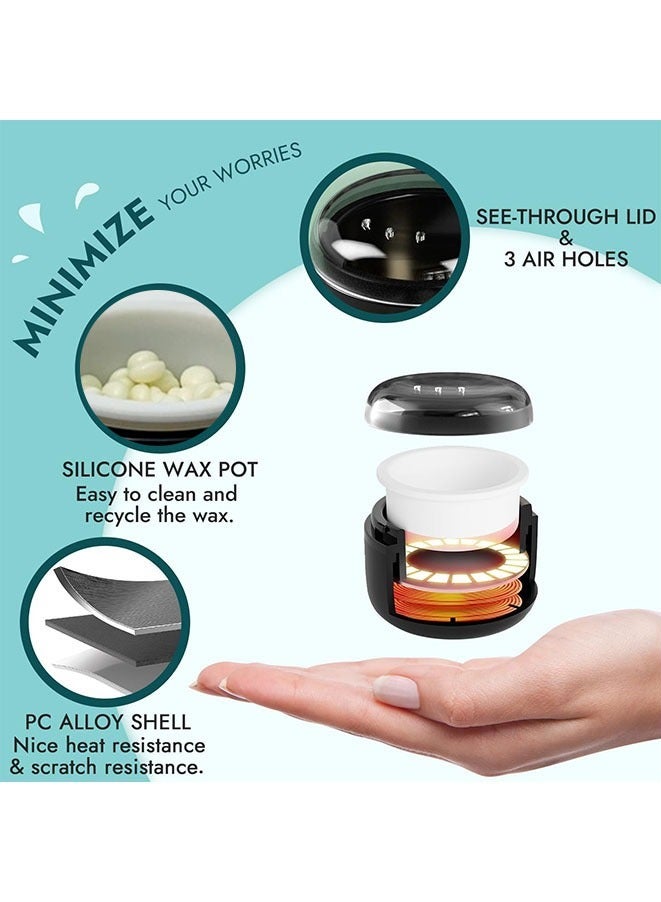 MINIMIZE YOUR WORRIES

SEE-THROUGH LID
&
3 AIR HOLES

SILICONE WAX POT
Easy to clean and recycle the wax.

PC ALLOY SHELL
Nice heat resistance & scratch resistance.