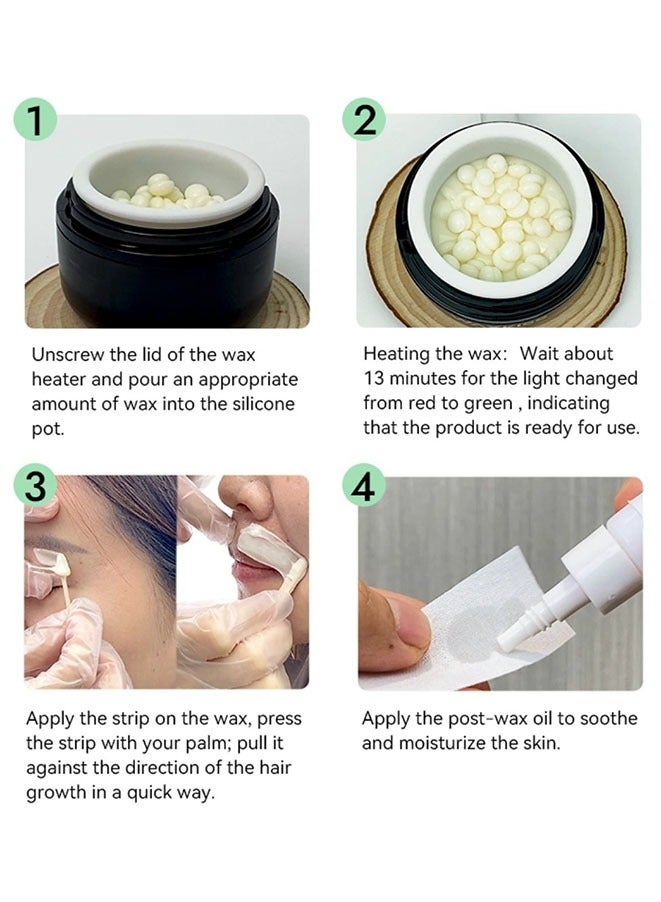 1

Unscrew the lid of the wax heater and pour an appropriate amount of wax into the silicone pot.

2

Heating the wax: Wait about 13 minutes for the light changed from red to green , indicating that the product is ready for use.

3

Apply the strip on the wax, press the strip with your palm; pull it against the direction of the hair growth in a quick way.

4

Apply the post-wax oil to soothe and moisturize the skin.