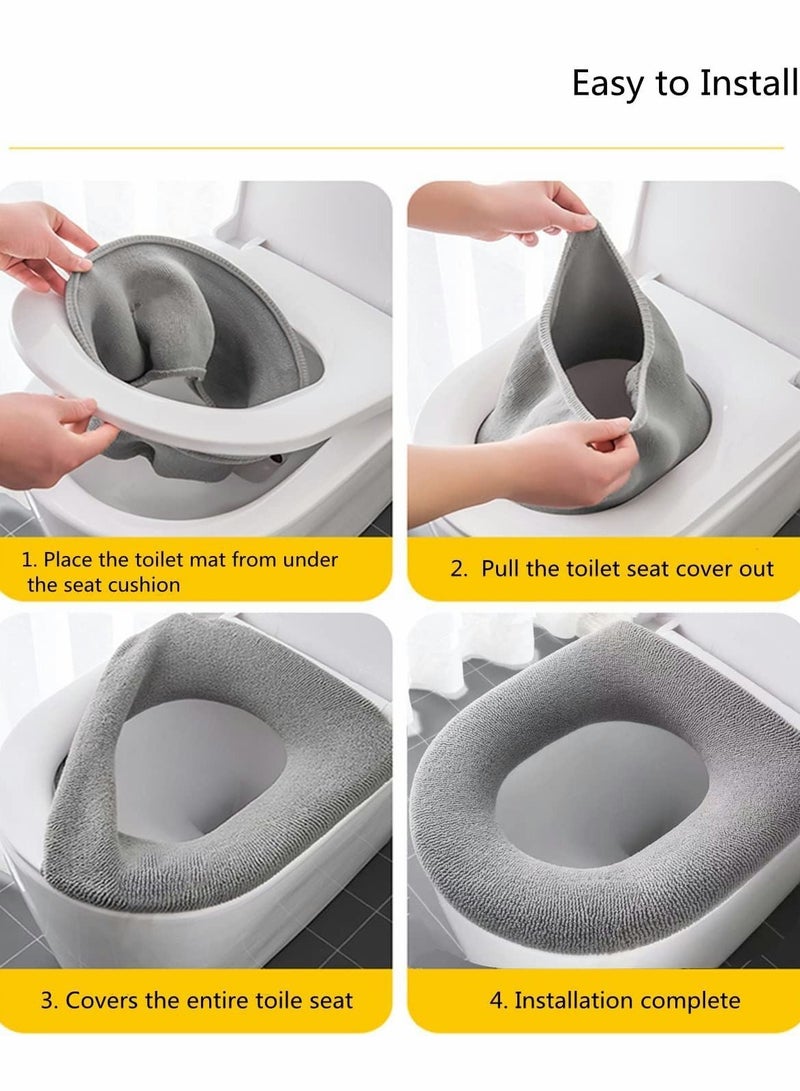 Easy to Install

1. Place the toilet mat from under the seat cushion

2. Pull the toilet seat cover out

3. Covers the entire toile seat

4. Installation complete