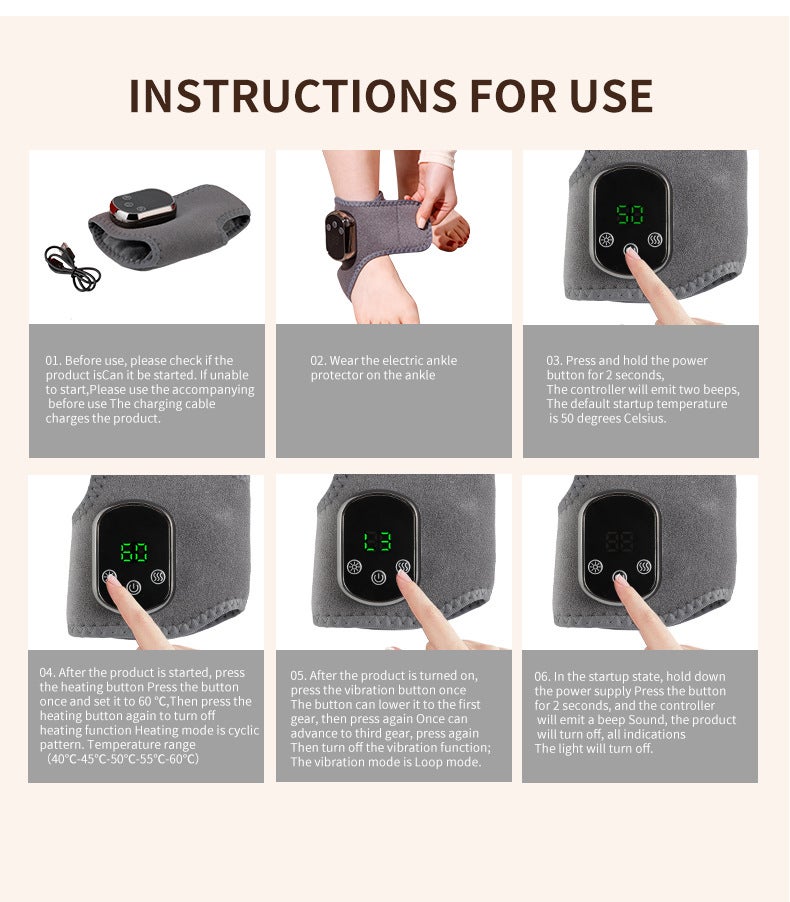 INSTRUCTIONS FOR USE

50

01. Before use, please check if the product isCan it be started. If unable to start,Please use the accompanying before use The charging cable charges the product.

02. Wear the electric ankle protector on the ankle

03. Press and hold the power button for 2 seconds, The controller will emit two beeps, The default startup temperature is 50 degrees Celsius.

60

L3

88

04. After the product is started, press the heating button Press the button once and set it to 60 ℃,Then press the heating button again to turn off heating function Heating mode is cyclic pattern. Temperature range (40℃-45℃-50℃-55℃-60℃)

05. After the product is turned on, press the vibration button once The button can lower it to the first gear, then press again Once can advance to third gear, press again Then turn off the vibration function; The vibration mode is Loop mode.

06. In the startup state, hold down the power supply Press the button for 2 seconds, and the controller will emit a beep Sound, the product will turn off, all indications The light will turn off.