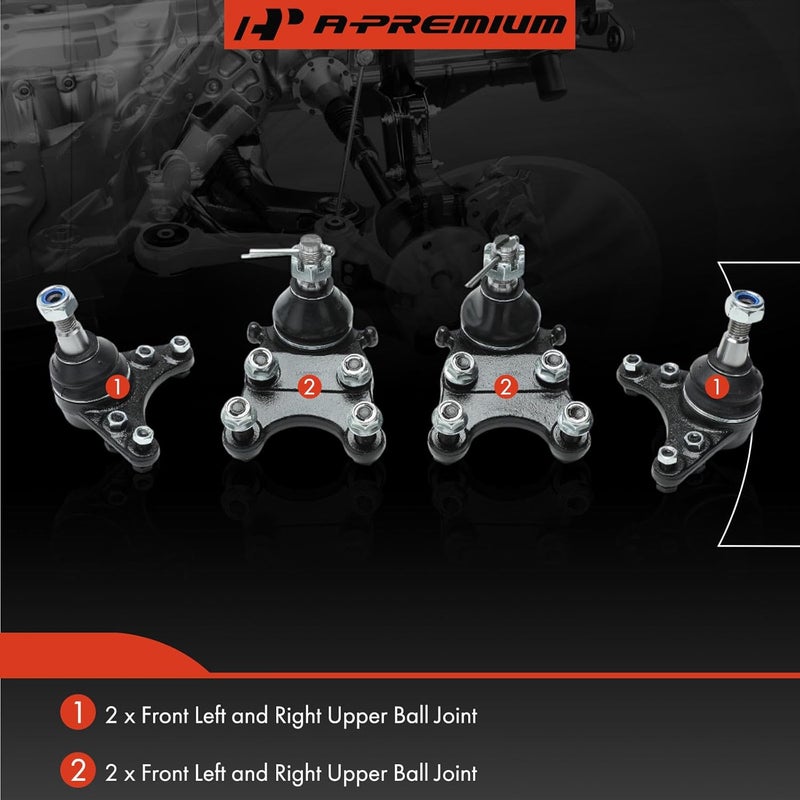 A-PREMIUM

1

2

2

1

1 2 x Front Left and Right Upper Ball Joint

2 2 x Front Left and Right Upper Ball Joint