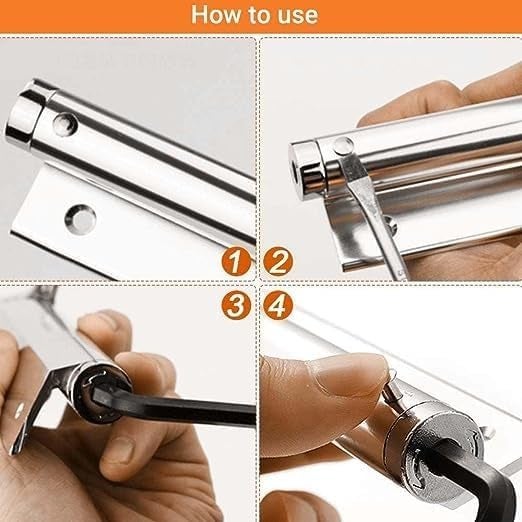 How to use

1

2

3

4