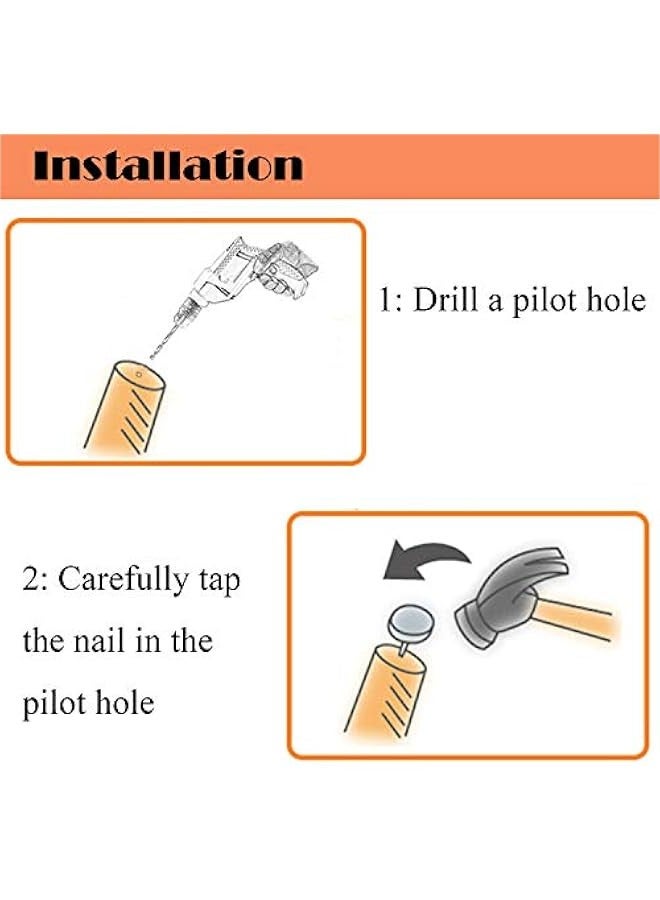 Installation

1: Drill a pilot hole

2: Carefully tap the nail in the pilot hole