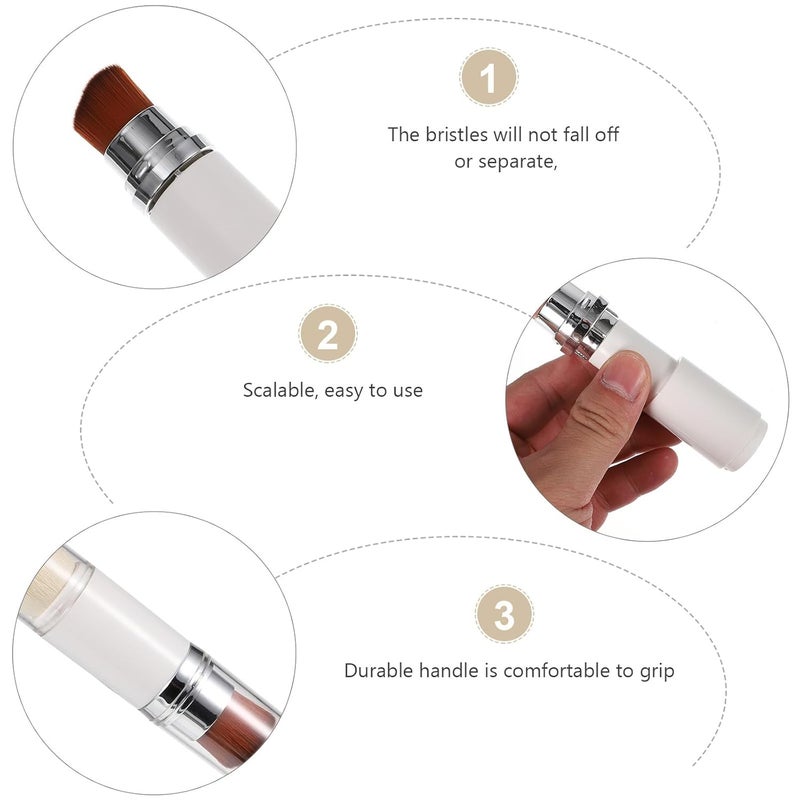 1

The bristles will not fall off or separate,

2

Scalable, easy to use

3

Durable handle is comfortable to grip