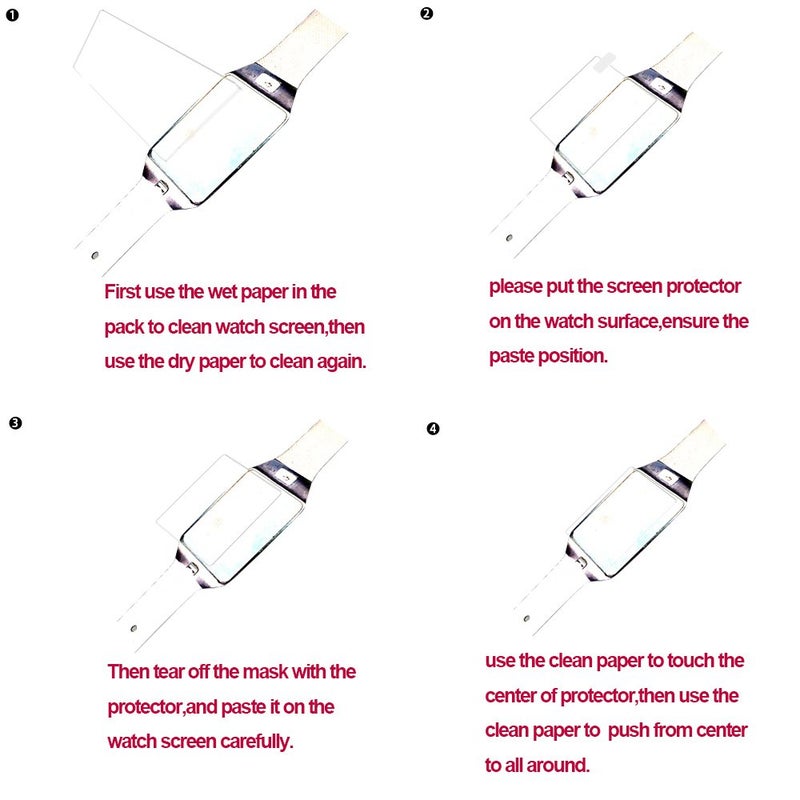 ❶

First use the wet paper in the pack to clean watch screen,then use the dry paper to clean again.

❷

please put the screen protector on the watch surface,ensure the paste position.

❸

Then tear off the mask with the protector,and paste it on the watch screen carefully.

❹

use the clean paper to touch the center of protector,then use the clean paper to  push from center to all around.