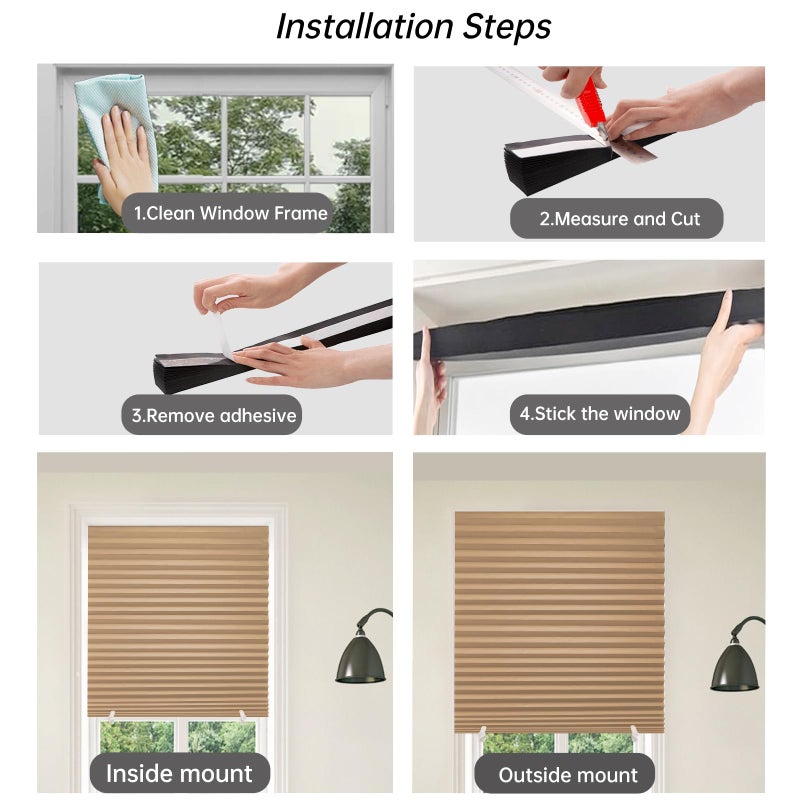 Installation Steps

1.Clean Window Frame

2.Measure and Cut

3.Remove adhesive

4.Stick the window

Inside mount

Outside mount