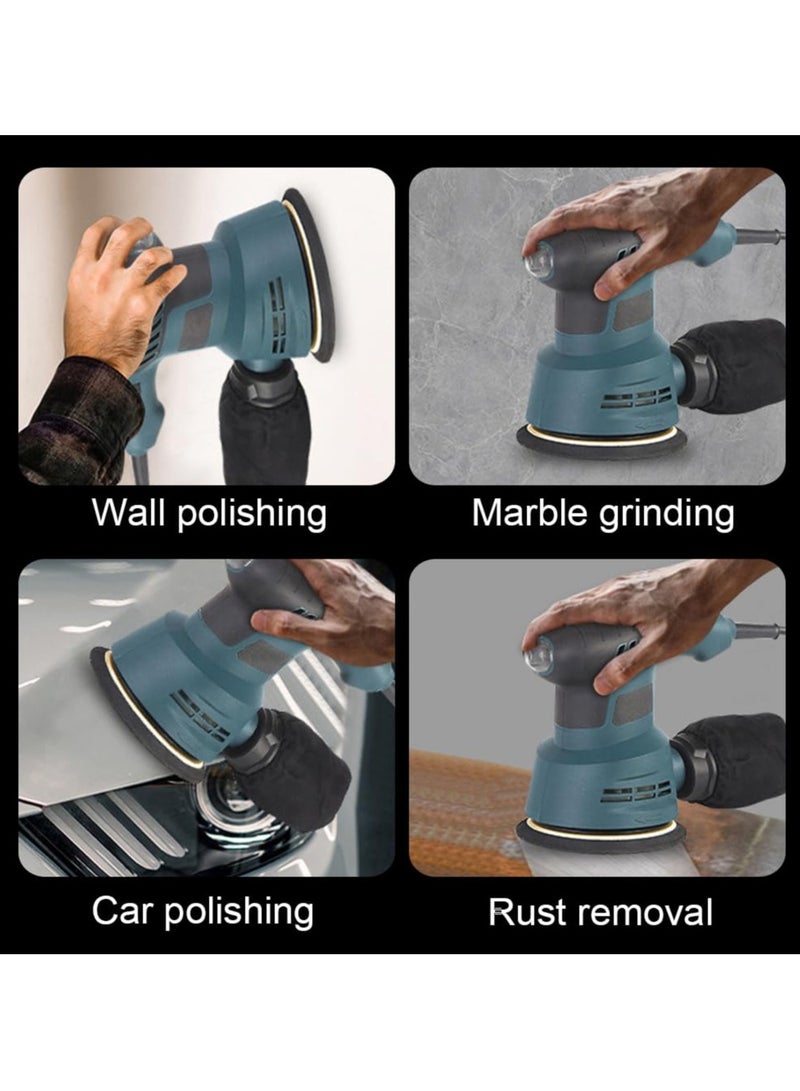 Wall polishing

Marble grinding

Car polishing

Rust removal