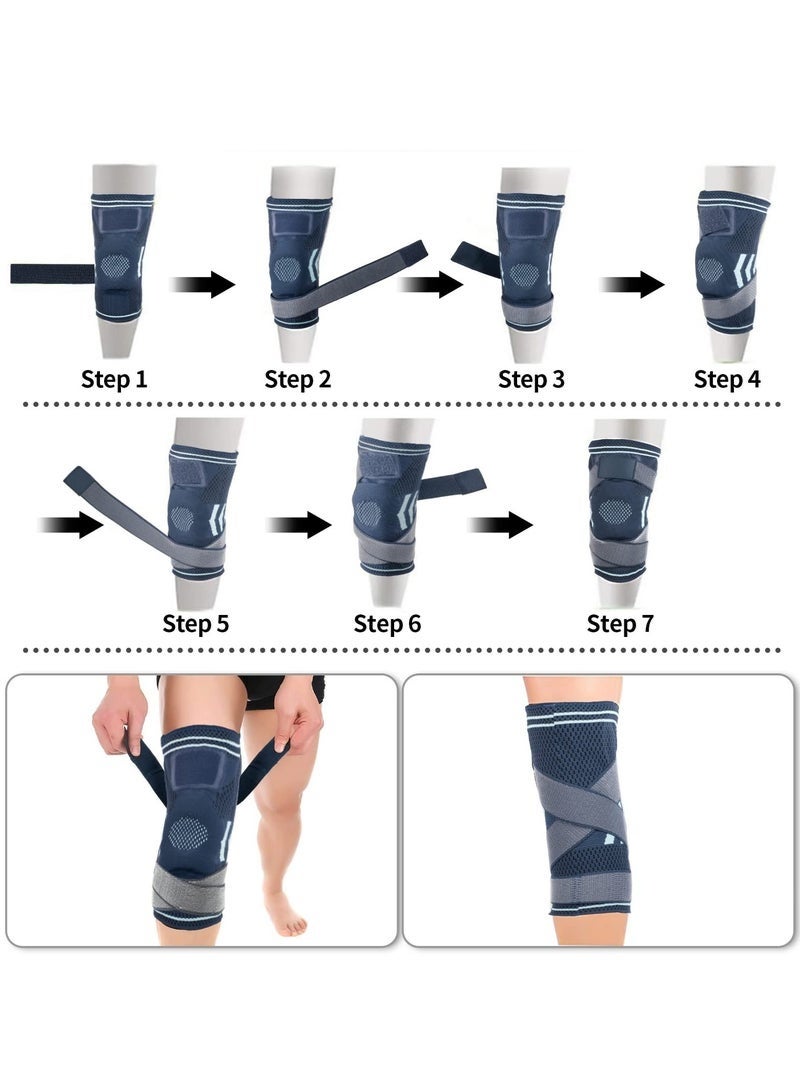 Step 1
Step 2
Step 3
Step 4
Step 5
Step 6
Step 7