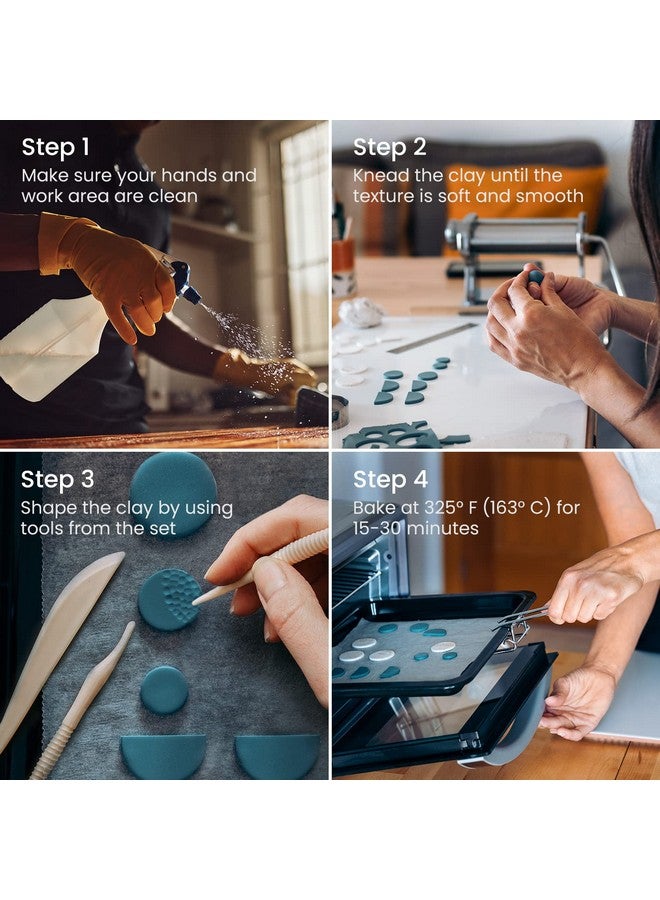 Step 1
Make sure your hands and work area are clean

Step 2
Knead the clay until the texture is soft and smooth

Step 3
Shape the clay by using tools from the set

Step 4
Bake at 325° F (163° C) for 15-30 minutes