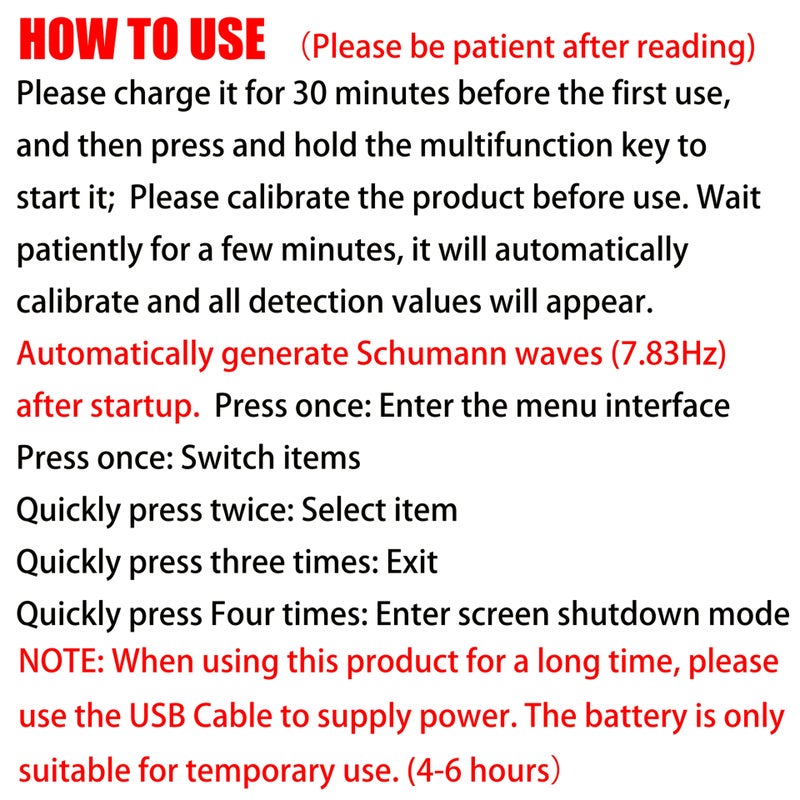 HOW TO USE （Please be patient after reading）

Please charge it for 30 minutes before the first use, and then press and hold the multifunction key to start it;  Please calibrate the product before use. Wait patiently for a few minutes, it will automatically calibrate and all detection values will appear.

Automatically generate Schumann waves (7.83Hz) after startup.  Press once: Enter the menu interface
Press once: Switch items
Quickly press twice: Select item
Quickly press three times: Exit
Quickly press Four times: Enter screen shutdown mode

NOTE: When using this product for a long time, please use the USB Cable to supply power. The battery is only suitable for temporary use. (4-6 hours）