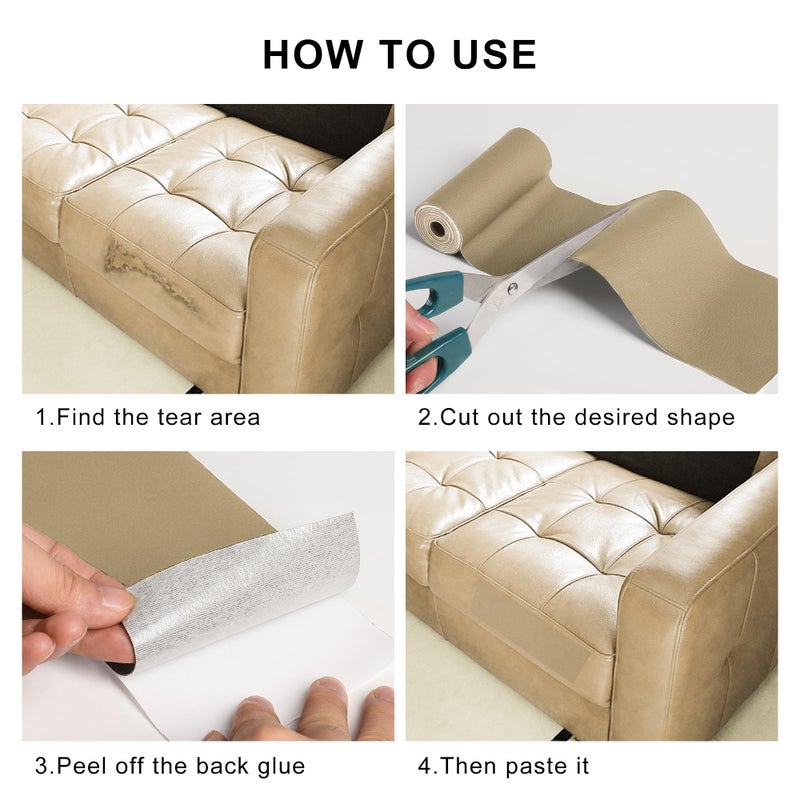 HOW TO USE

1.Find the tear area

2.Cut out the desired shape

3.Peel off the back glue

4.Then paste it