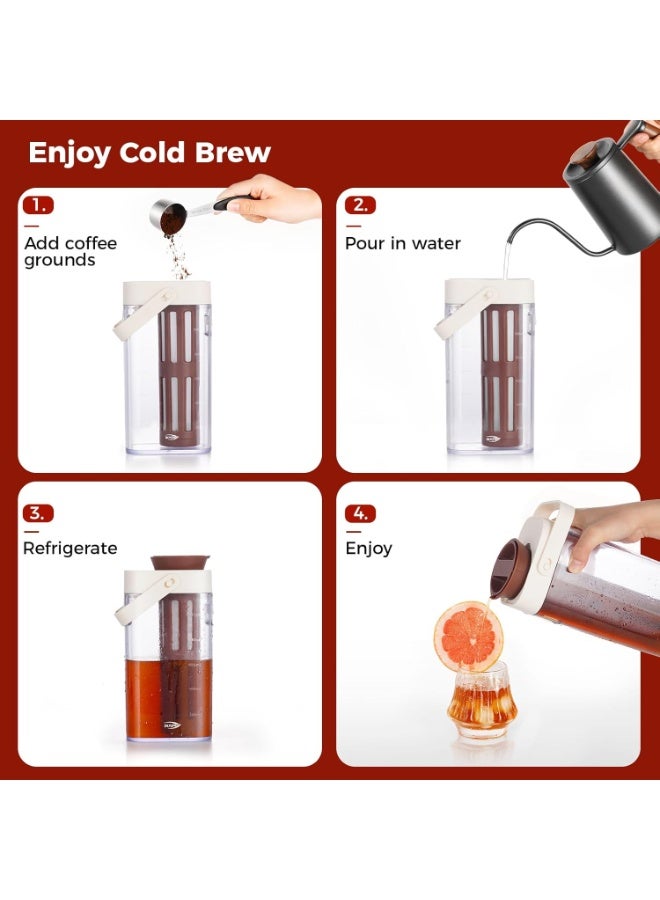 Enjoy Cold Brew

1.
Add coffee grounds

2.
Pour in water

3.
Refrigerate

4.
Enjoy