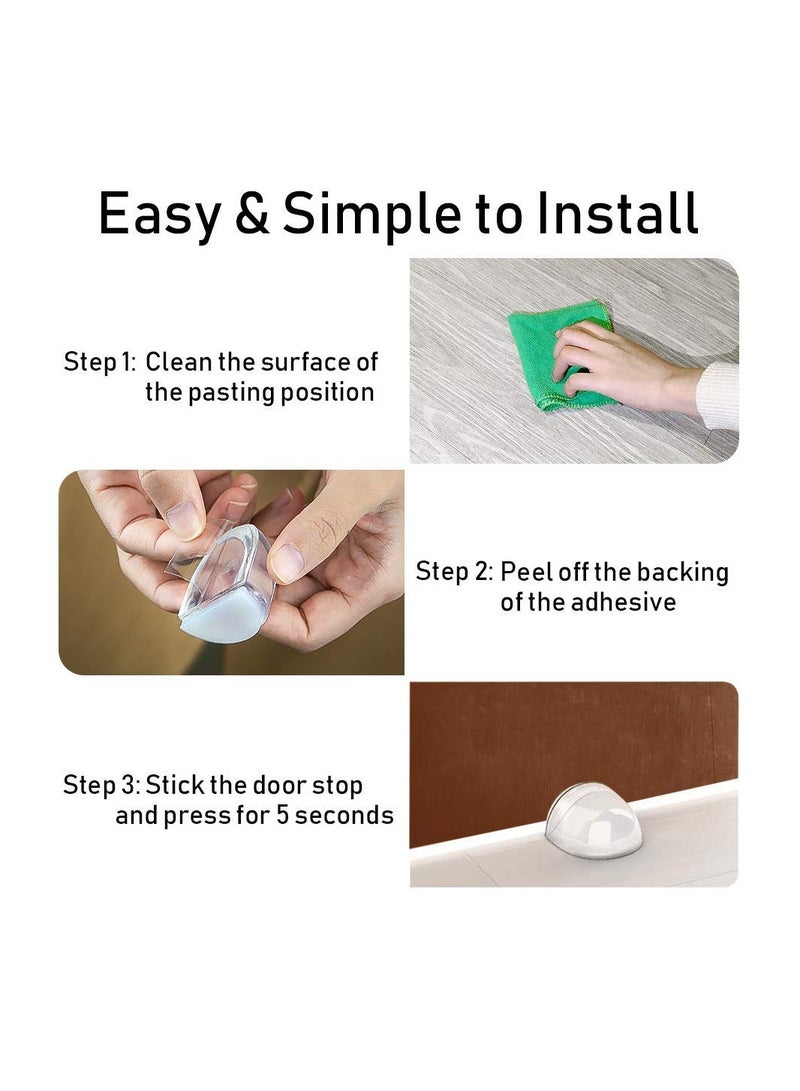 Easy & Simple to Install

Step 1: Clean the surface of the pasting position

Step 2: Peel off the backing of the adhesive

Step 3: Stick the door stop and press for 5 seconds