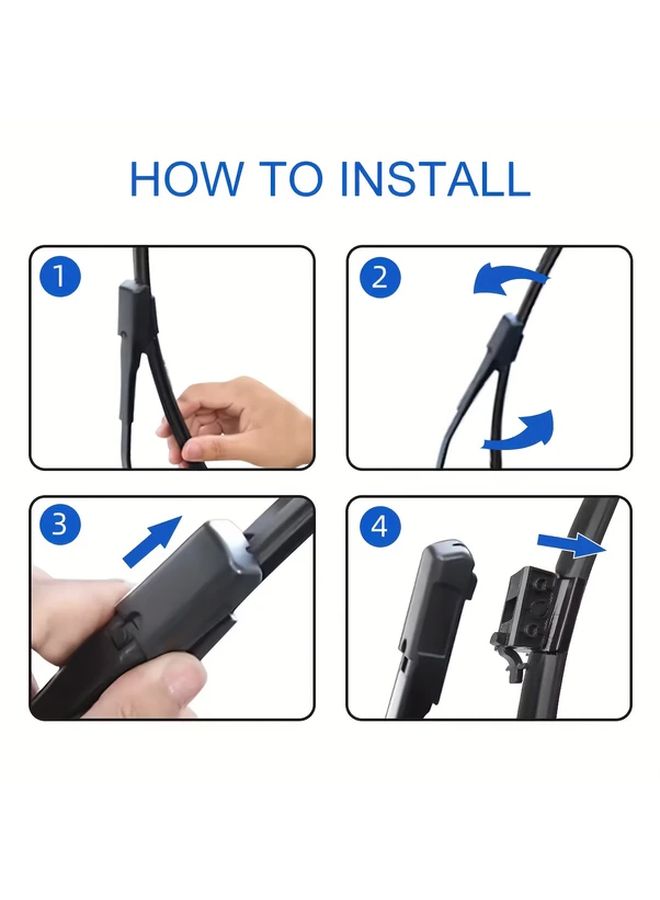 HOW TO INSTALL

1

2

3

4