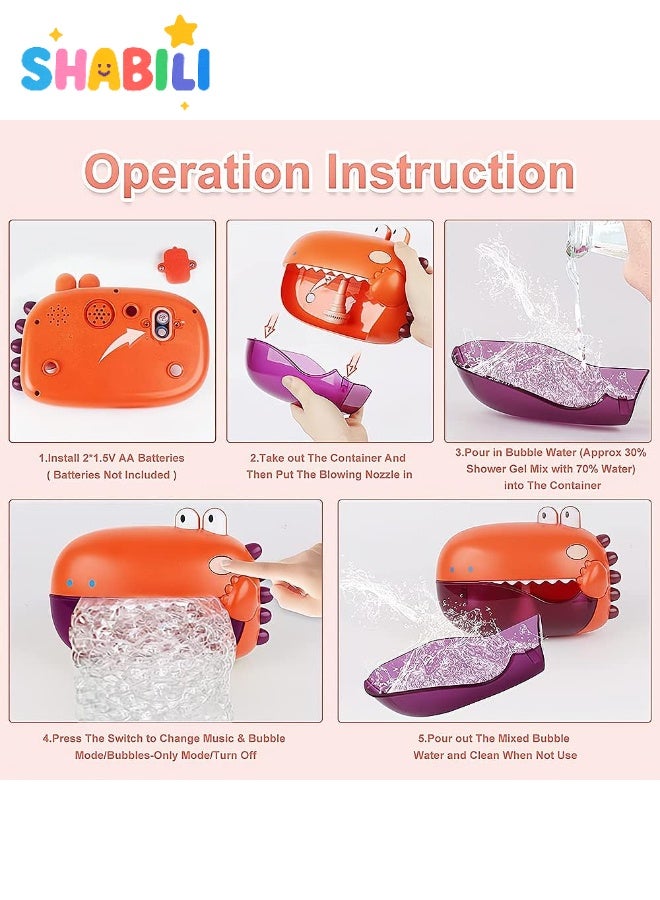 SHABILI

Operation Instruction

1.Install 2*1.5V AA Batteries ( Batteries Not Included )

2.Take out The Container And Then Put The Blowing Nozzle in

3.Pour in Bubble Water (Approx 30% Shower Gel Mix with 70% Water) into The Container

4.Press The Switch to Change Music & Bubble Mode/Bubbles-Only Mode/Turn Off

5.Pour out The Mixed Bubble Water and Clean When Not Use