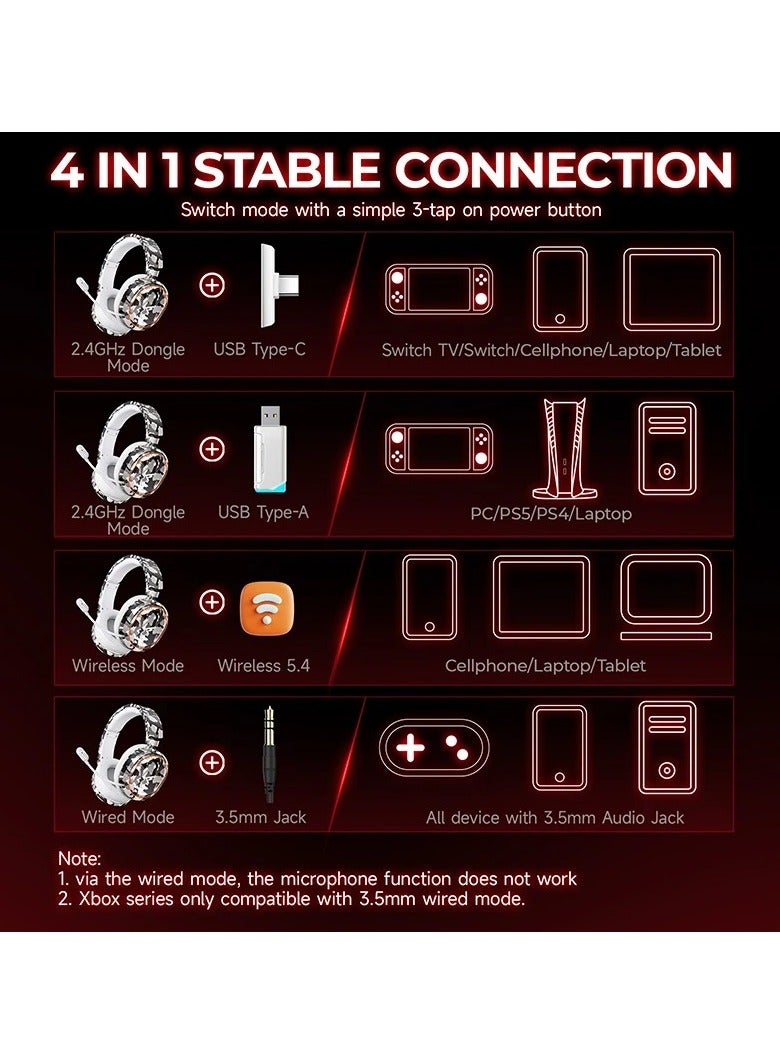 4 IN 1 STABLE CONNECTION

Switch mode with a simple 3-tap on power button

2.4GHz Dongle Mode

USB Type-C

Switch TV/Switch/Cellphone/Laptop/Tablet

2.4GHz Dongle Mode

USB Type-A

PC/PS5/PS4/Laptop

Wireless Mode

Wireless 5.4

Cellphone/Laptop/Tablet

Wired Mode

3.5mm Jack

All device with 3.5mm Audio Jack

Note:
1. via the wired mode, the microphone function does not work
2. Xbox series only compatible with 3.5mm wired mode.