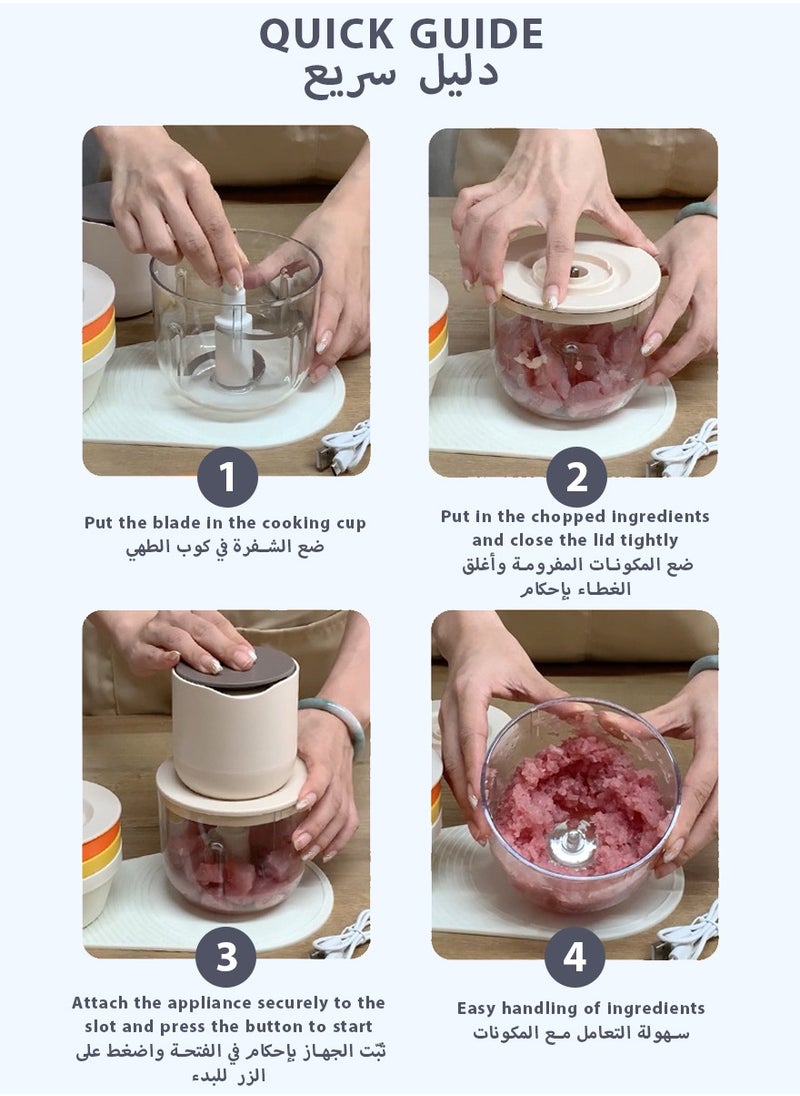 QUICK GUIDE
دليل سريع

1

Put the blade in the cooking cup
ضع الشفرة في كوب الطهي

2

Put in the chopped ingredients and close the lid tightly
ضع المكونات المفرومة وأغلق الغطاء بإحكام

3

Attach the appliance securely to the slot and press the button to start
ثبّت الجهاز بإحكام في الفتحة واضغط على الزر للبدء

4

Easy handling of ingredients
سهولة التعامل مع المكونات