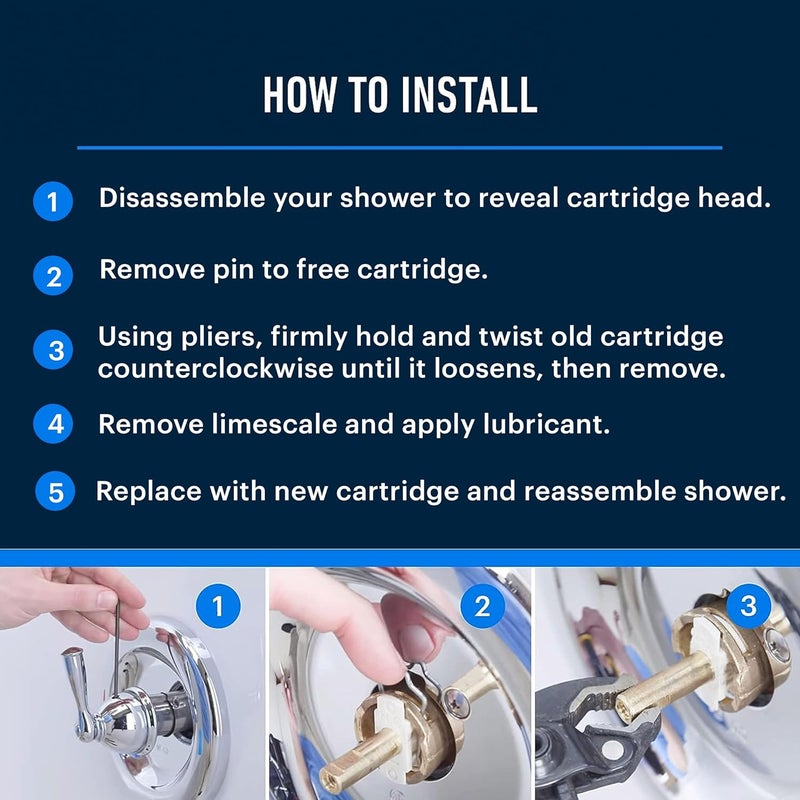 HOW TO INSTALL

1 Disassemble your shower to reveal cartridge head.

2 Remove pin to free cartridge.

3 Using pliers, firmly hold and twist old cartridge counterclockwise until it loosens, then remove.

4 Remove limescale and apply lubricant.

5 Replace with new cartridge and reassemble shower.

1

2

3