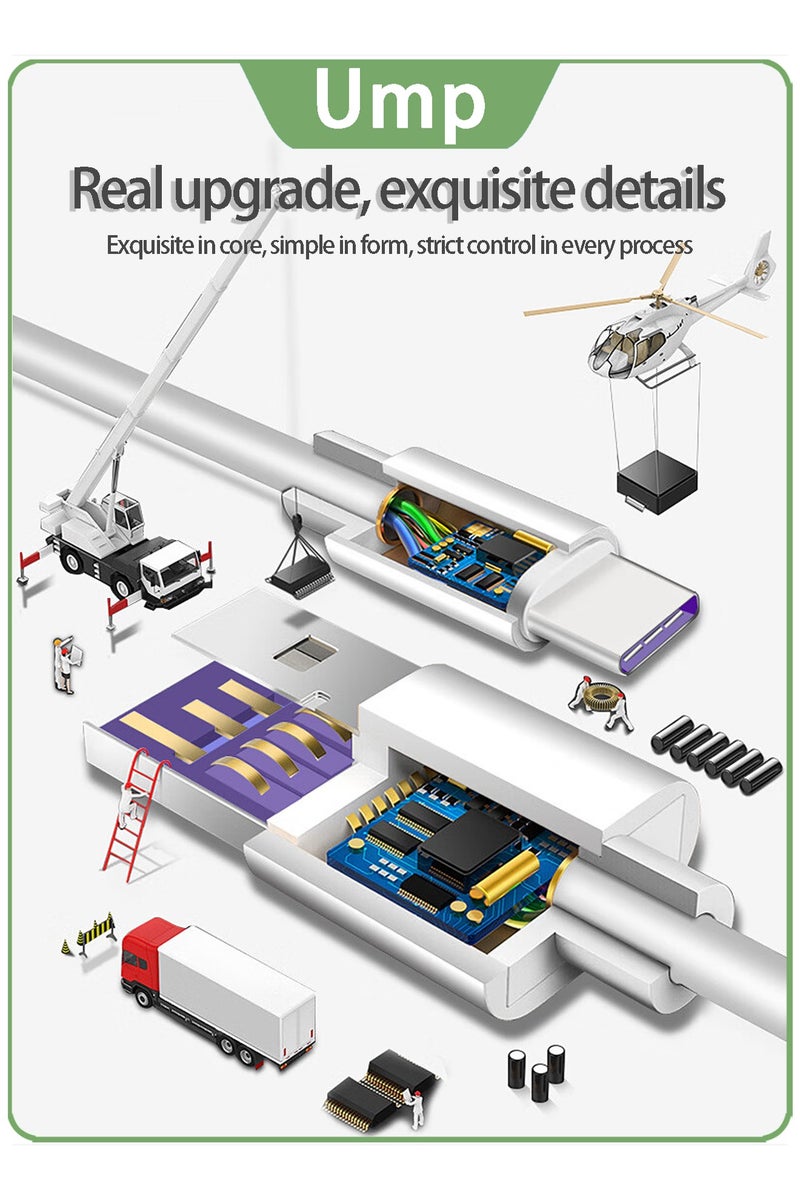 Ump

Real upgrade, exquisite details

Exquisite in core, simple in form, strict control in every process