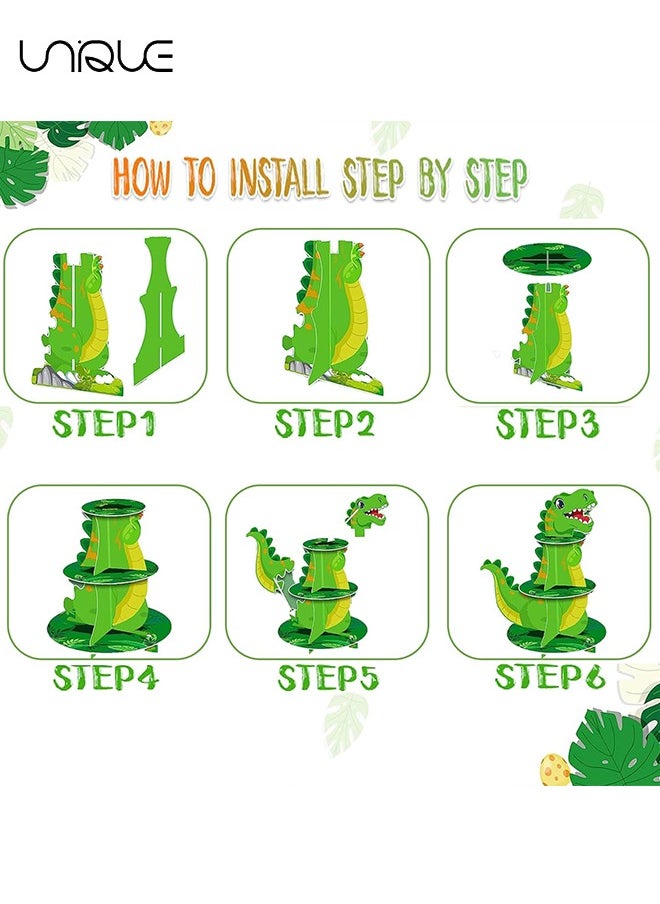 UNIQUE

HOW TO INSTALL STEP BY STEP

STEP1

STEP2

STEP3

STEP4

STEP5

STEP6