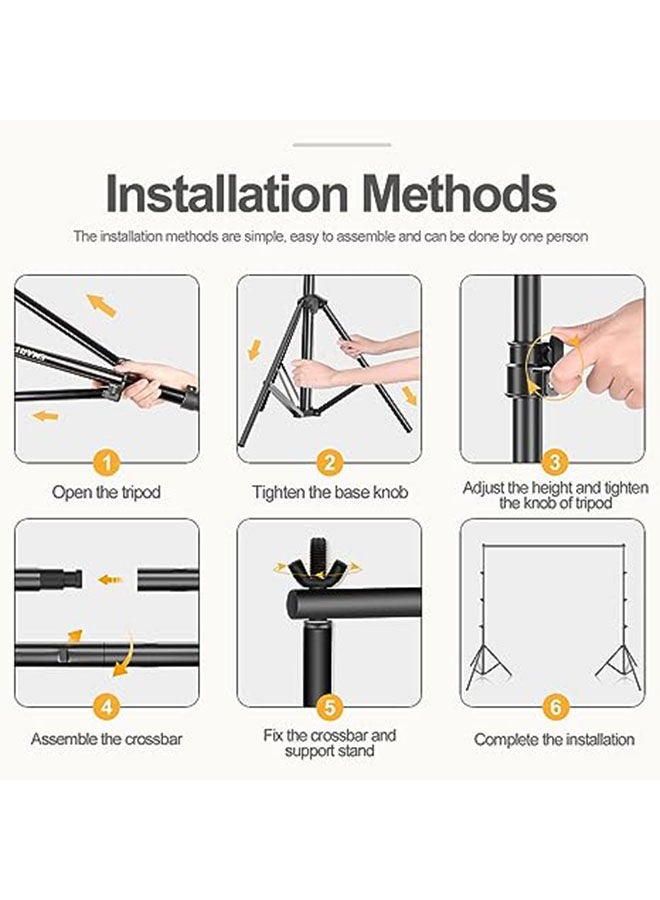 Installation Methods

The installation methods are simple, easy to assemble and can be done by one person

1
Open the tripod

2
Tighten the base knob

3
Adjust the height and tighten the knob of tripod

4
Assemble the crossbar

5
Fix the crossbar and support stand

6
Complete the installation