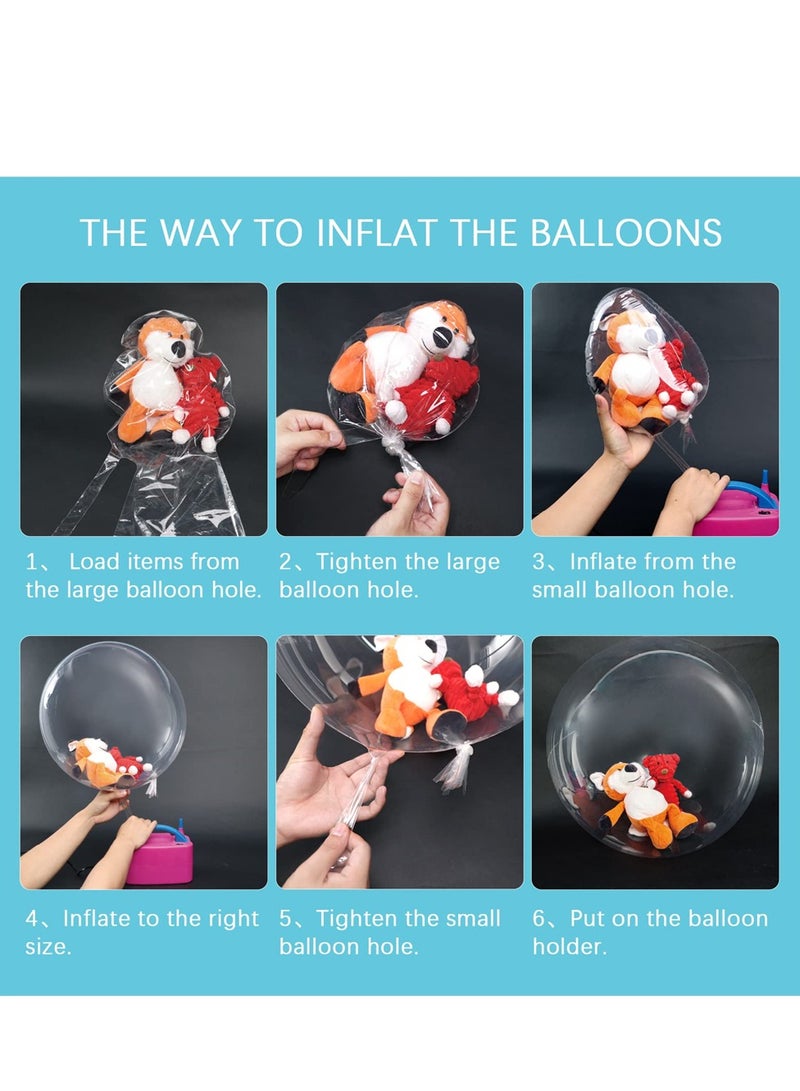 THE WAY TO INFLAT THE BALLOONS

1、 Load items from the large balloon hole.

2、Tighten the large balloon hole.

3、Inflate from the small balloon hole.

4、Inflate to the right size.

5、Tighten the small balloon hole.

6、Put on the balloon holder.