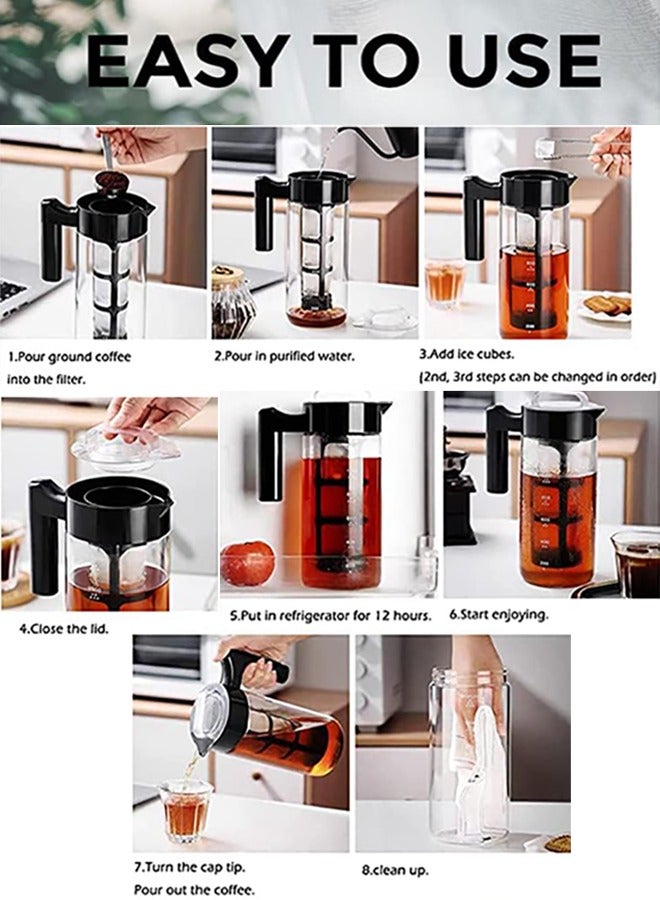 EASY TO USE

1.Pour ground coffee into the filter.

2.Pour in purified water.

3.Add ice cubes.
(2nd, 3rd steps can be changed in order)

4.Close the lid.

5.Put in refrigerator for 12 hours.

6.Start enjoying.

7.Turn the cap tip. Pour out the coffee.

8.clean up.