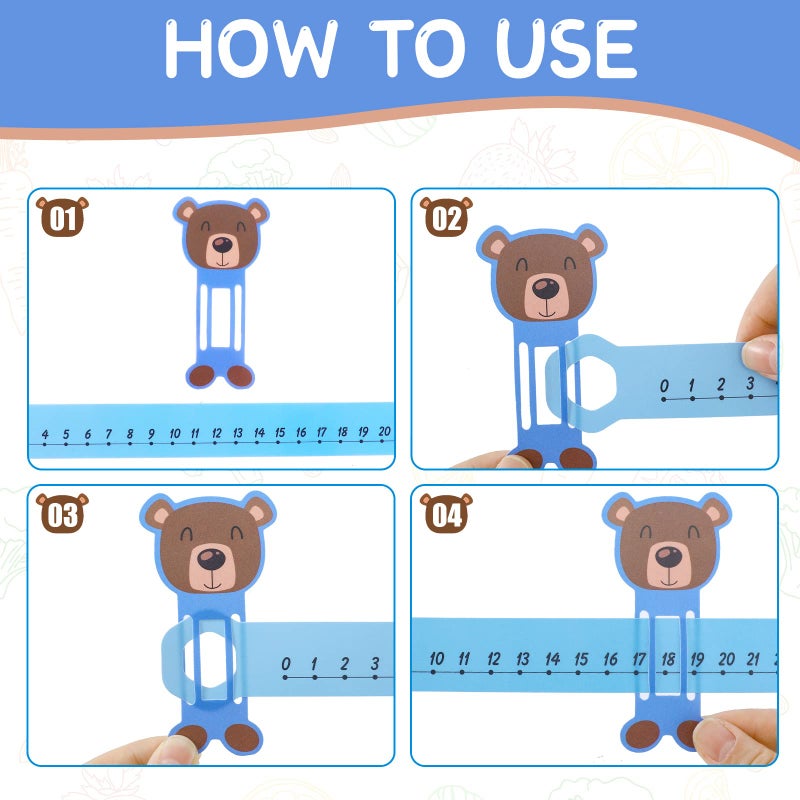 HOW TO USE

01

4 5 6 7 8 9 10 11 12 13 14 15 16 17 18 19 20

02

0 1 2 3

03

0 1 2 3

04

10 11 12 13 14 15 16 17 18 19 20 21