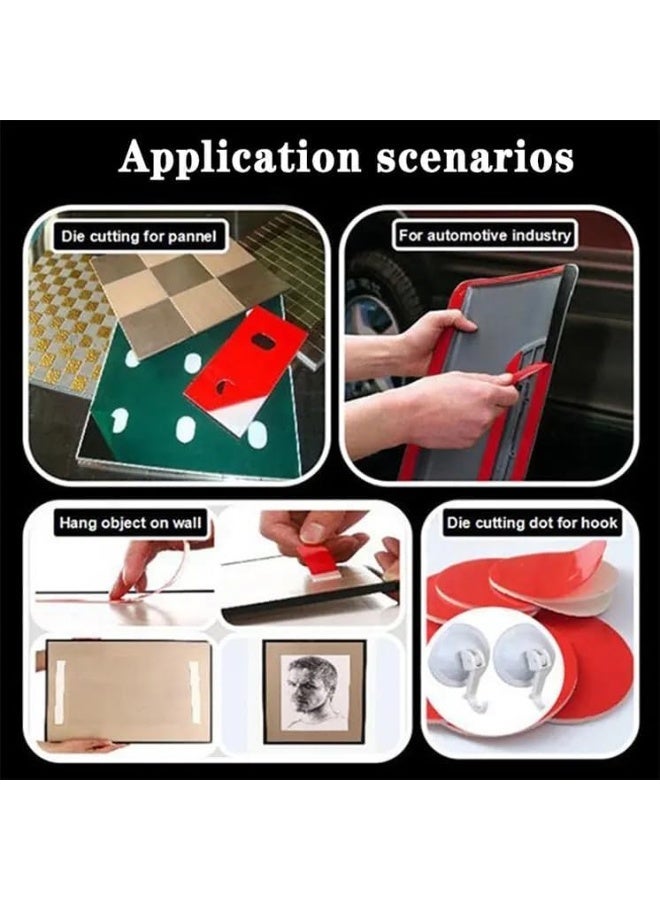 Application scenarios

Die cutting for pannel

For automotive industry

Hang object on wall

Die cutting dot for hook