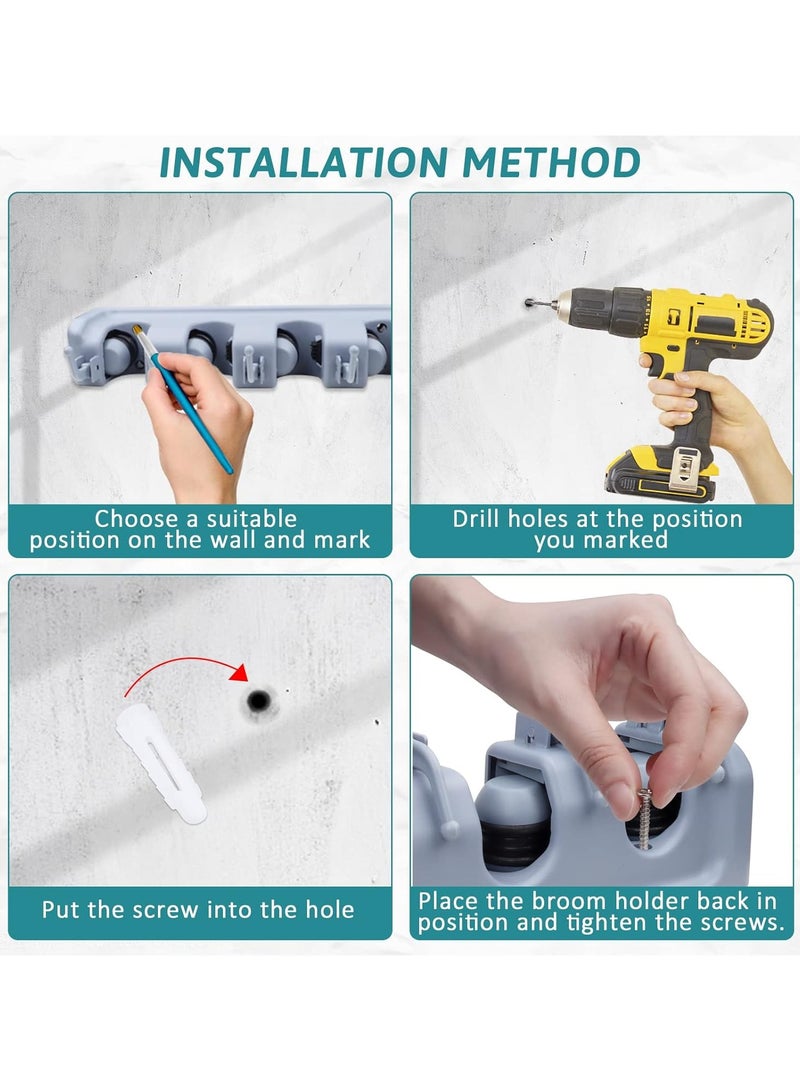 INSTALLATION METHOD

Choose a suitable position on the wall and mark

Drill holes at the position you marked

Put the screw into the hole

Place the broom holder back in position and tighten the screws.