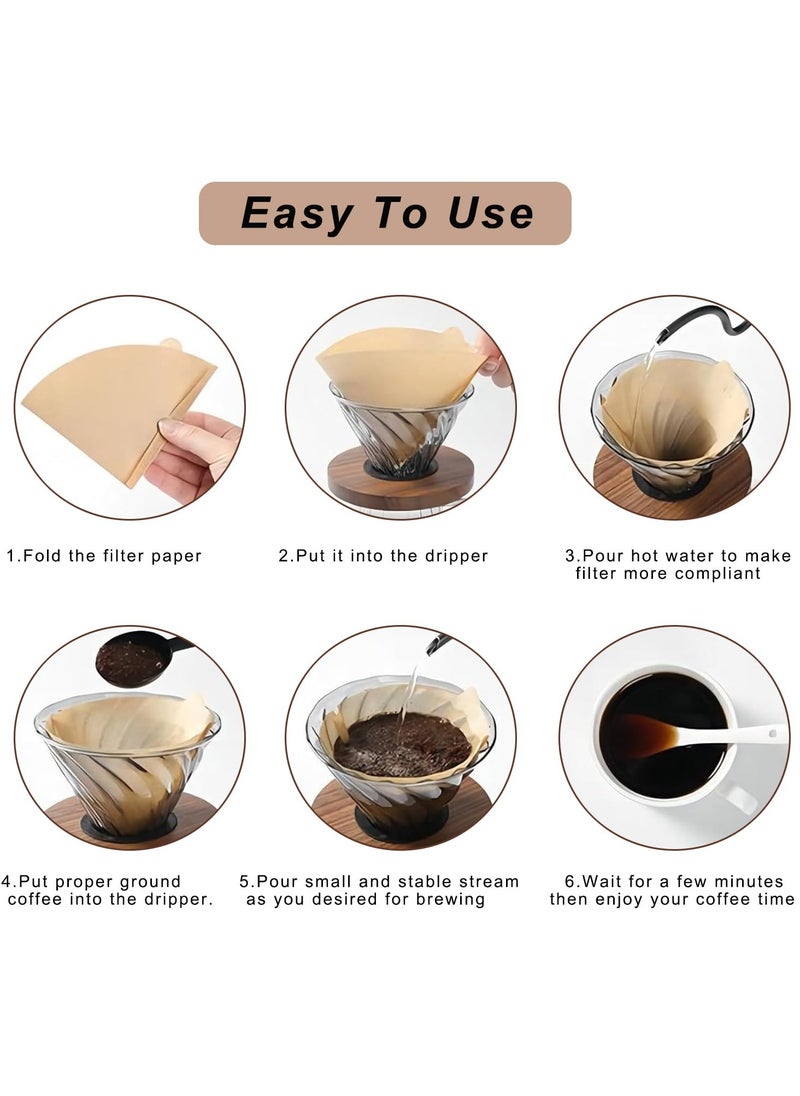 Easy To Use

1.Fold the filter paper

2.Put it into the dripper

3.Pour hot water to make filter more compliant

4.Put proper ground coffee into the dripper.

5.Pour small and stable stream as you desired for brewing

6.Wait for a few minutes then enjoy your coffee time