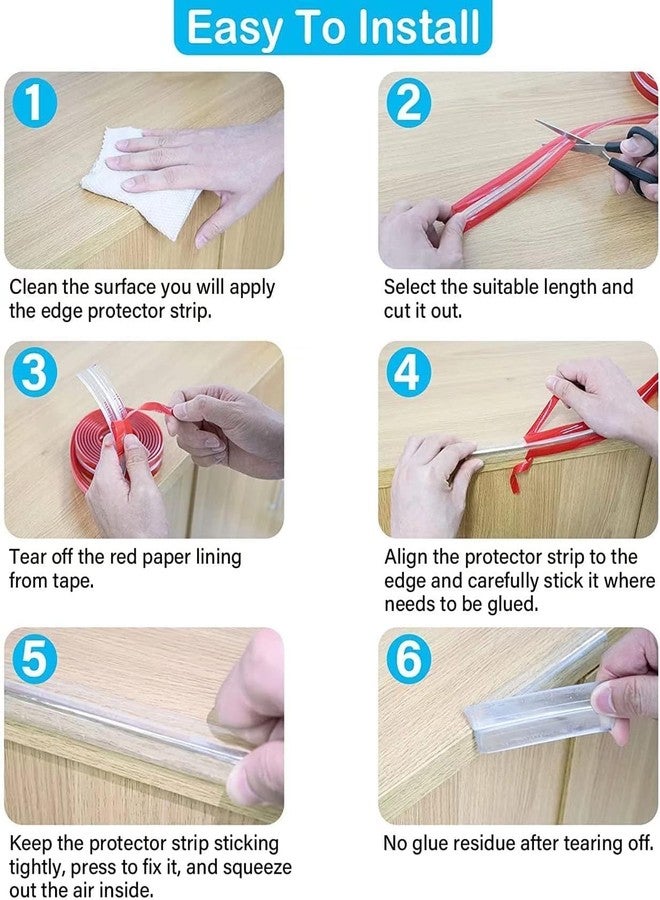 Easy To Install

1

Clean the surface you will apply the edge protector strip.

2

Select the suitable length and cut it out.

3

Tear off the red paper lining from tape.

4

Align the protector strip to the edge and carefully stick it where needs to be glued.

5

Keep the protector strip sticking tightly, press to fix it, and squeeze out the air inside.

6

No glue residue after tearing off.