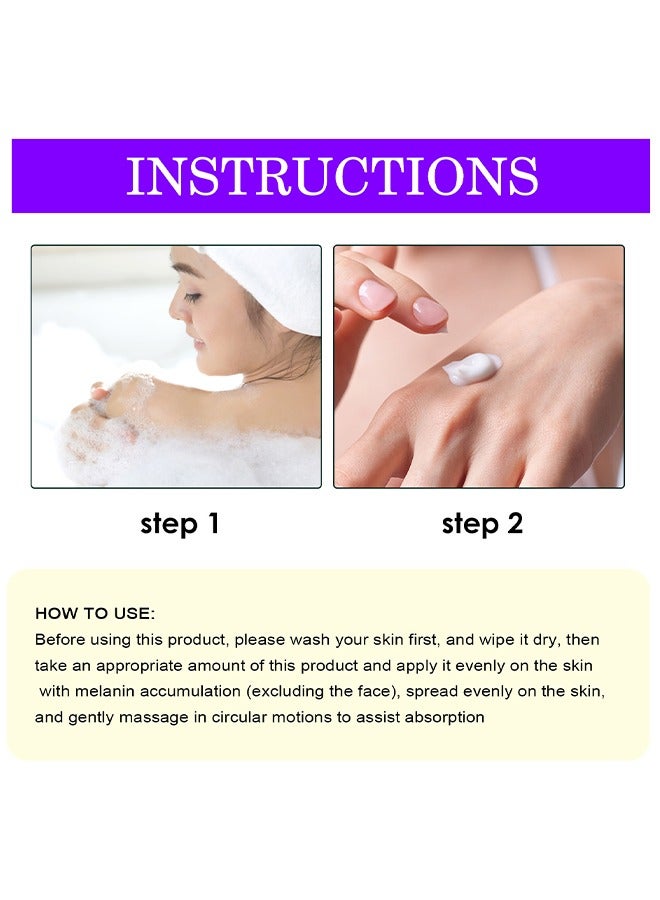 INSTRUCTIONS

step 1

step 2

HOW TO USE:
Before using this product, please wash your skin first, and wipe it dry, then take an appropriate amount of this product and apply it evenly on the skin with melanin accumulation (excluding the face), spread evenly on the skin, and gently massage in circular motions to assist absorption