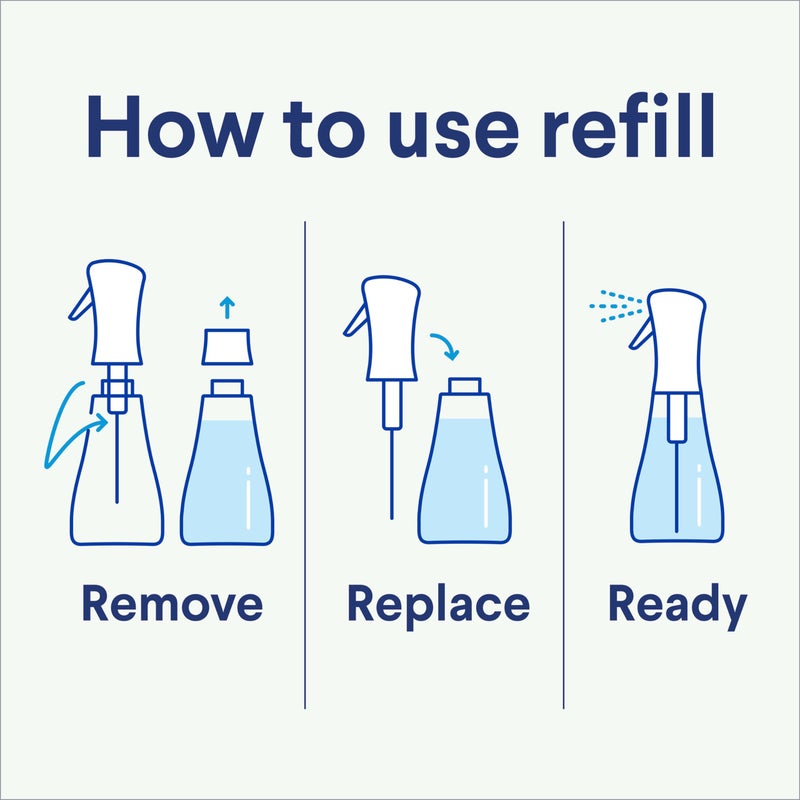 How to use refill

Remove

Replace

Ready