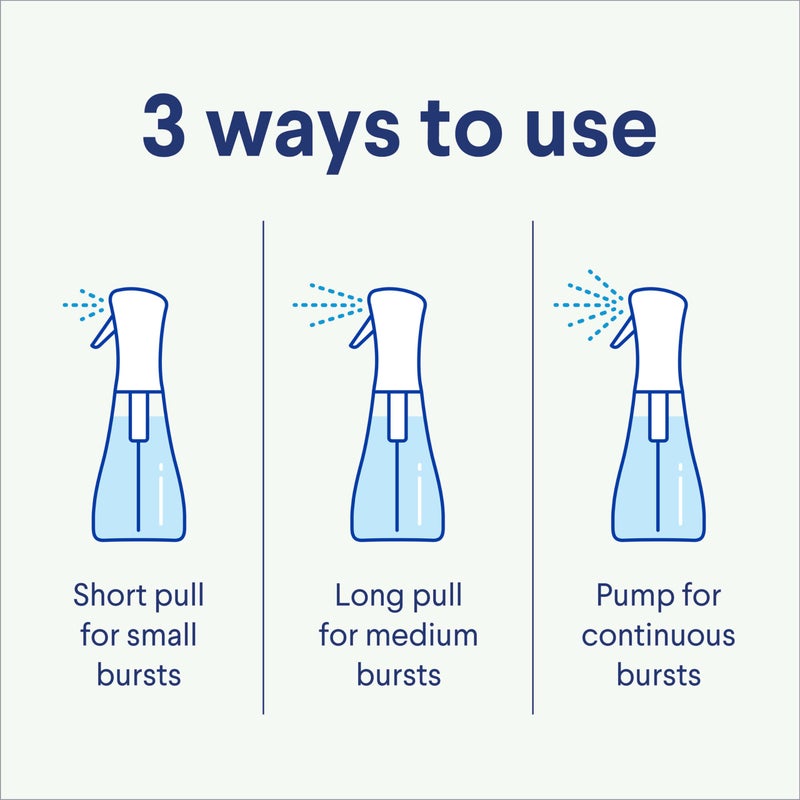 3 ways to use

Short pull for small bursts

Long pull for medium bursts

Pump for continuous bursts