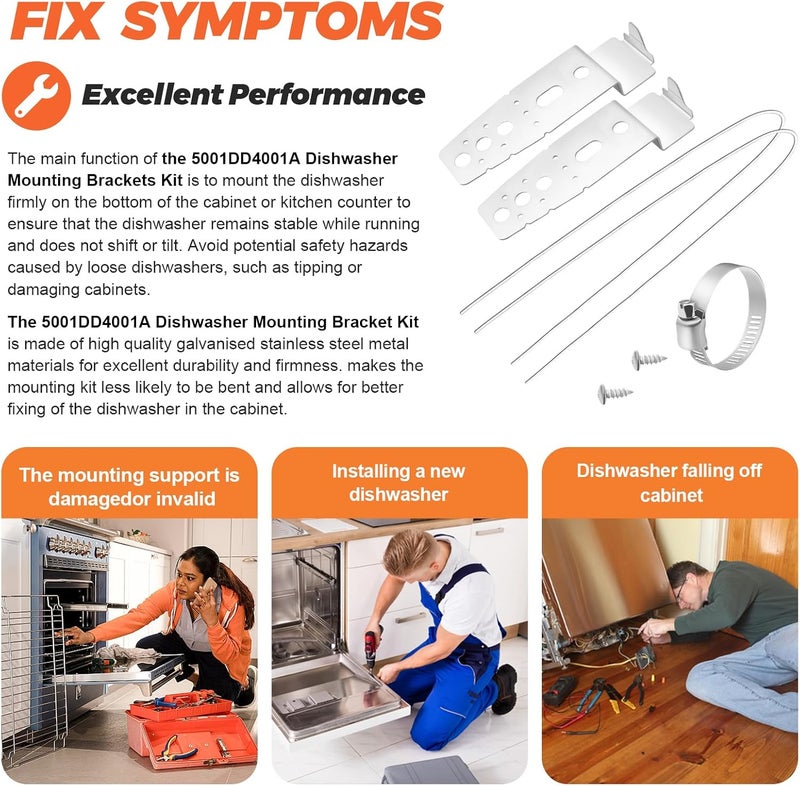 FIX SYMPTOMS

Excellent Performance

The main function of the 5001DD4001A Dishwasher Mounting Brackets Kit is to mount the dishwasher firmly on the bottom of the cabinet or kitchen counter to ensure that the dishwasher remains stable while running and does not shift or tilt. Avoid potential safety hazards caused by loose dishwashers, such as tipping or damaging cabinets.

The 5001DD4001A Dishwasher Mounting Bracket Kit is made of high quality galvanised stainless steel metal materials for excellent durability and firmness. makes the mounting kit less likely to be bent and allows for better fixing of the dishwasher in the cabinet.

The mounting support is damagedor invalid

Installing a new dishwasher

Dishwasher falling off cabinet