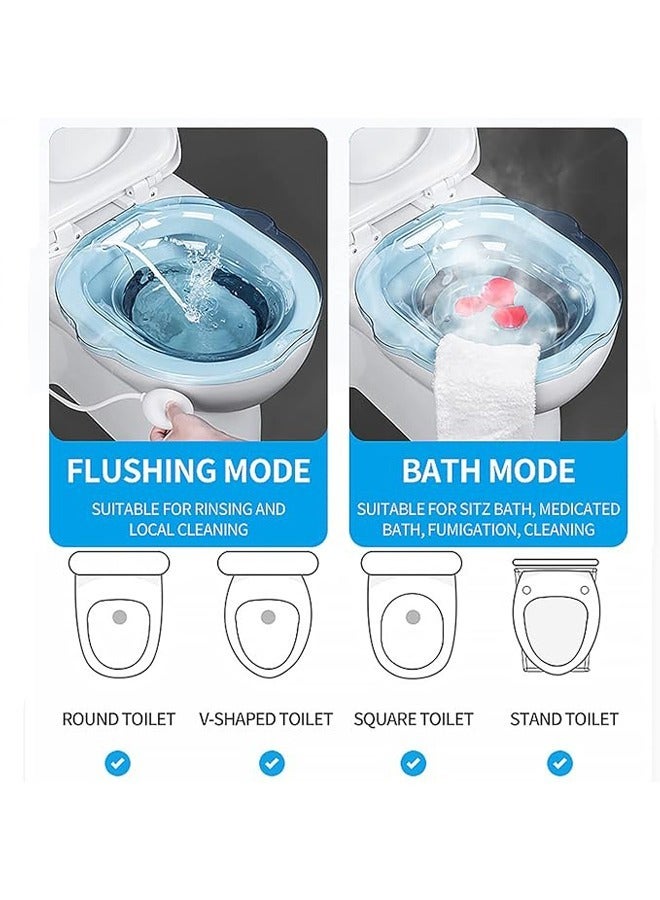 FLUSHING MODE
SUITABLE FOR RINSING AND LOCAL CLEANING

BATH MODE
SUITABLE FOR SITZ BATH, MEDICATED BATH, FUMIGATION, CLEANING

ROUND TOILET

V-SHAPED TOILET

SQUARE TOILET

STAND TOILET