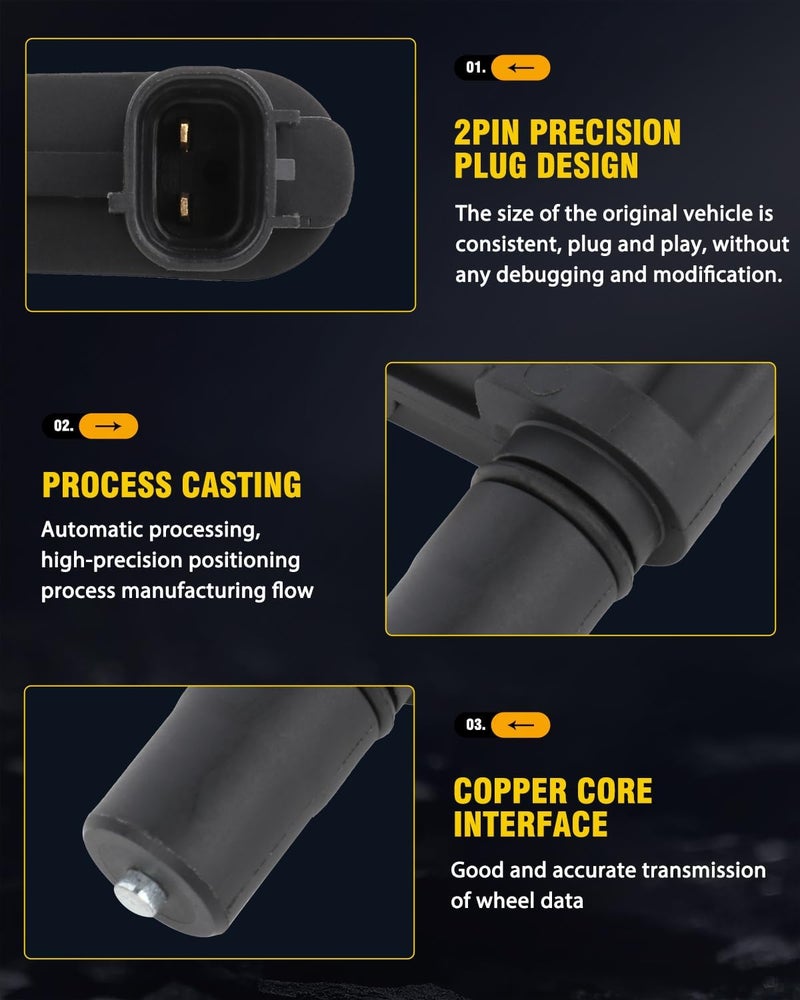 01. ←

2PIN PRECISION PLUG DESIGN

The size of the original vehicle is consistent, plug and play, without any debugging and modification.

02. →

PROCESS CASTING

Automatic processing, high-precision positioning process manufacturing flow

03. ←

COPPER CORE INTERFACE

Good and accurate transmission of wheel data