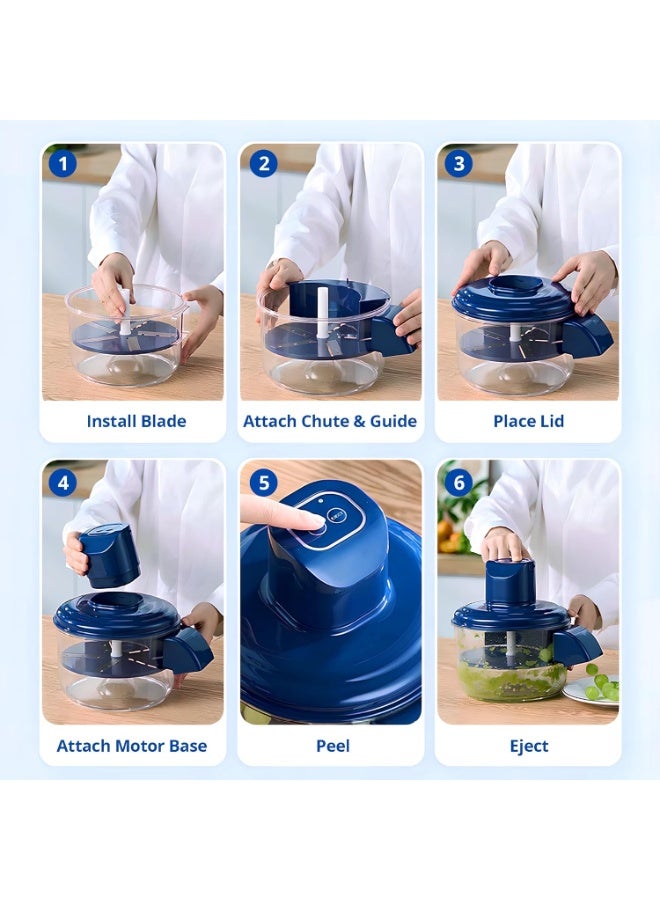 1
Install Blade

2
Attach Chute & Guide

3
Place Lid

4
Attach Motor Base

5
Peel

6
Eject