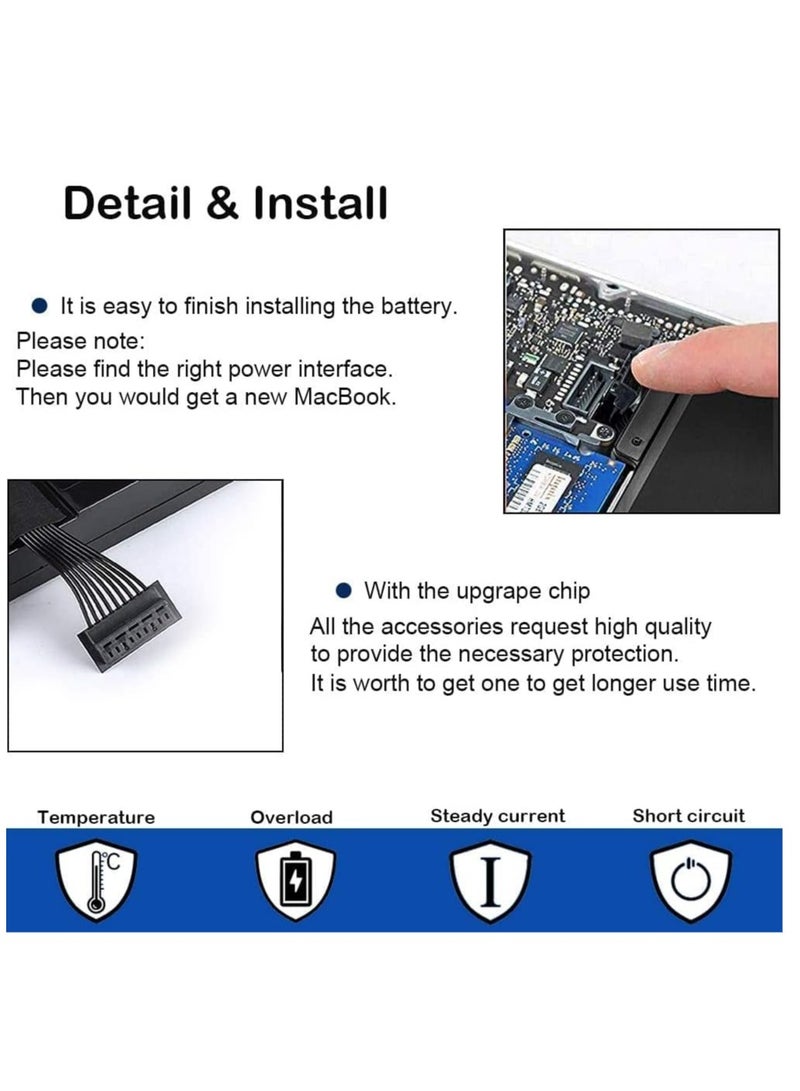 Detail & Install

● It is easy to finish installing the battery.
Please note:
Please find the right power interface.
Then you would get a new MacBook.

● With the upgrape chip
All the accessories request high quality to provide the necessary protection.
It is worth to get one to get longer use time.

Temperature

Overload

Steady current

Short circuit

°C

I