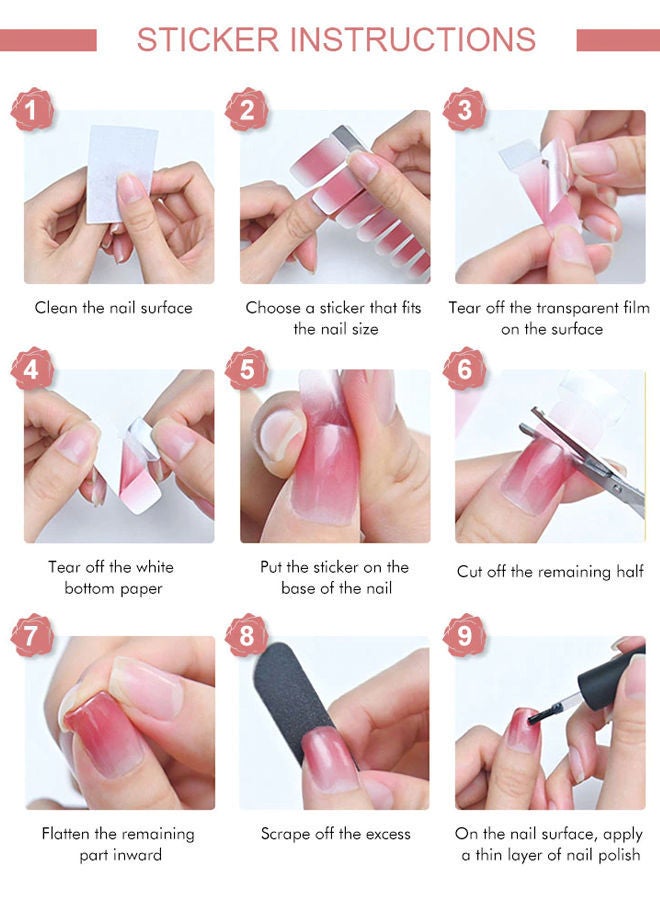 STICKER INSTRUCTIONS

1
Clean the nail surface

2
Choose a sticker that fits the nail size

3
Tear off the transparent film on the surface

4
Tear off the white bottom paper

5
Put the sticker on the base of the nail

6
Cut off the remaining half

7
Flatten the remaining part inward

8
Scrape off the excess

9
On the nail surface, apply a thin layer of nail polish