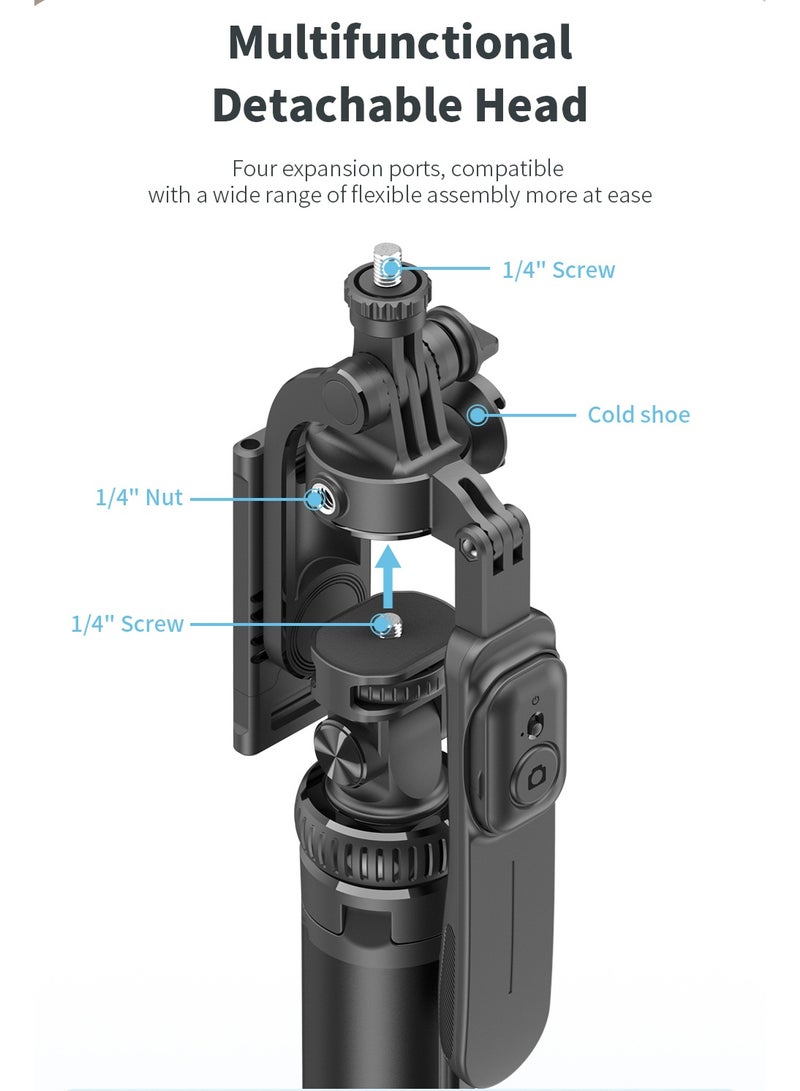 Multifunctional Detachable Head

Four expansion ports, compatible with a wide range of flexible assembly more at ease

1/4" Screw

Cold shoe

1/4" Nut

1/4" Screw