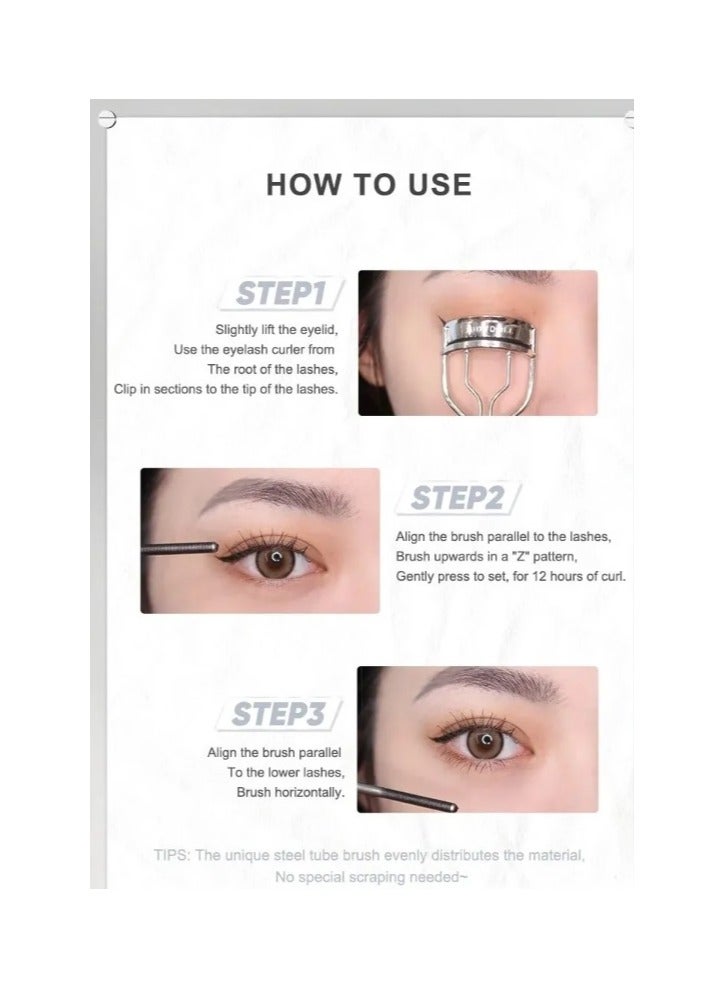 HOW TO USE

STEP1

Slightly lift the eyelid, Use the eyelash curler from The root of the lashes, Clip in sections to the tip of the lashes.

STEP2

Align the brush parallel to the lashes, Brush upwards in a "Z" pattern, Gently press to set, for 12 hours of curl.

STEP3

Align the brush parallel To the lower lashes, Brush horizontally.

TIPS: The unique steel tube brush evenly distributes the material, No special scraping needed~